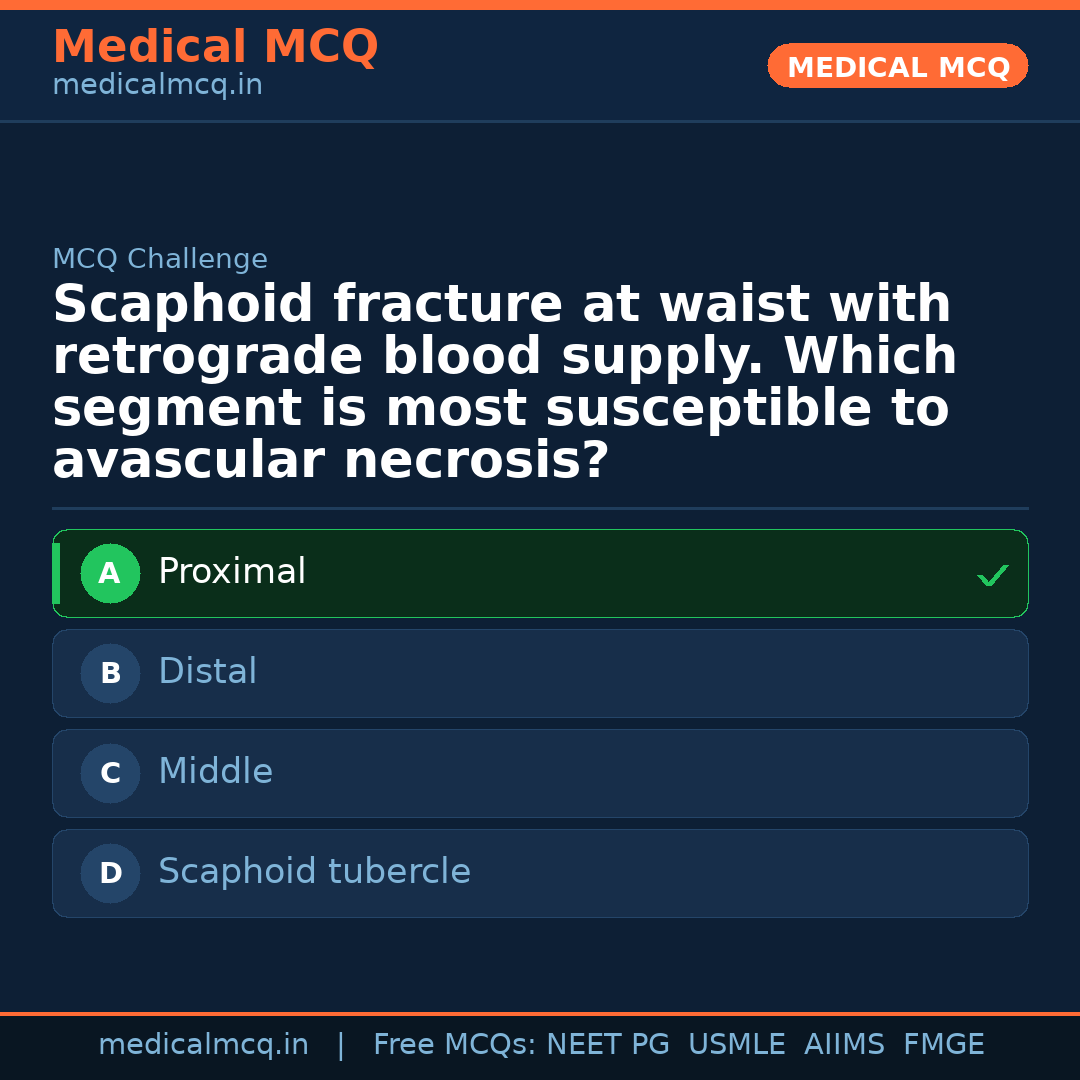 Medical MCQ
medicalmcq.in

MEDICAL MCQ

MCQ Challenge

Scaphoid fracture at waist with retrograde blood supply. Which segment is most susceptible to avascular necrosis?

A Proximal ✓

B Distal

C Middle

D Scaphoid tubercle

medicalmcq.in | Free MCQs: NEET PG USMLE AIIMS FMGE