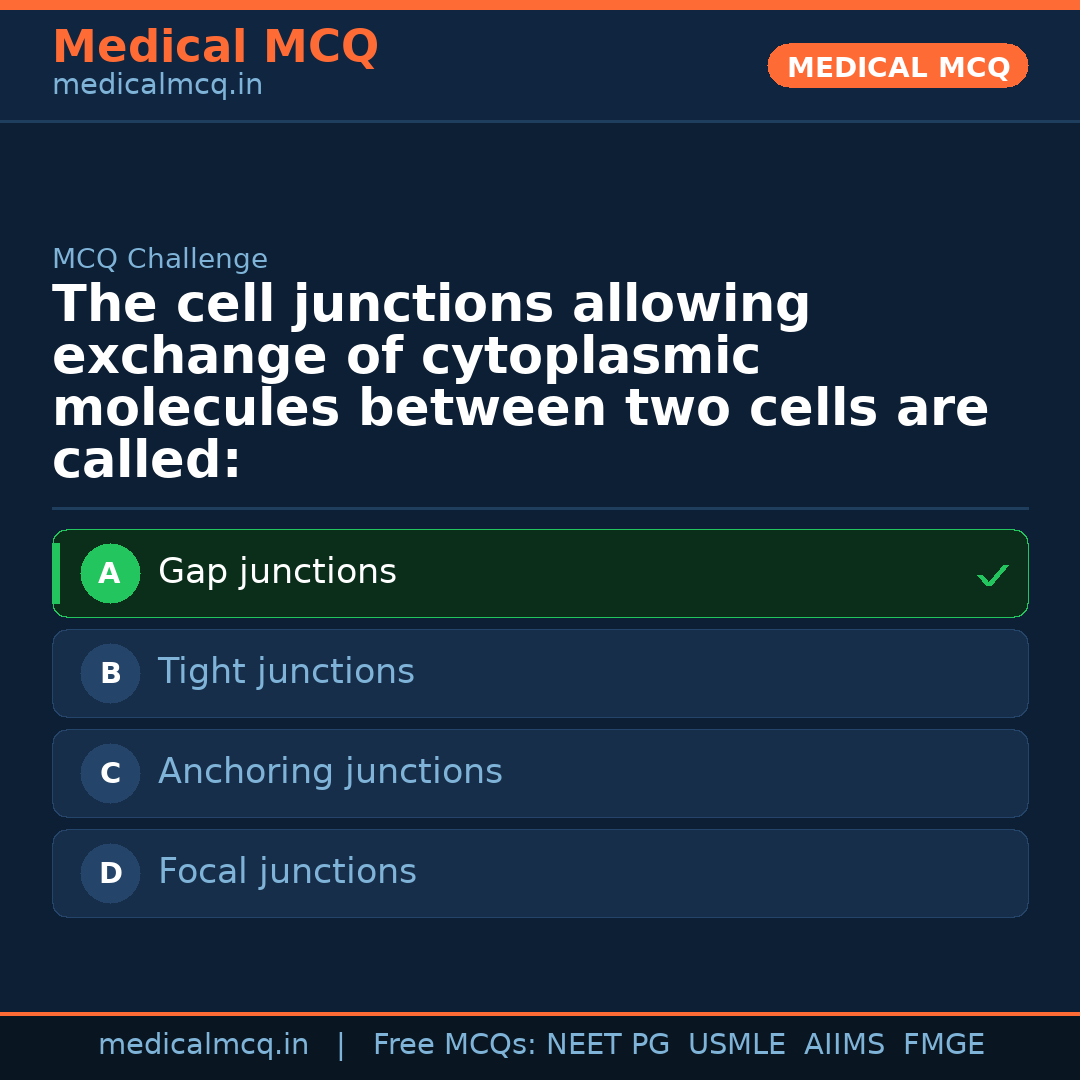 Medical MCQ
medicalmcq.in

MEDICAL MCQ

MCQ Challenge

The cell junctions allowing exchange of cytoplasmic molecules between two cells are called:

A Gap junctions ✓

B Tight junctions

C Anchoring junctions

D Focal junctions

medicalmcq.in | Free MCQs: NEET PG USMLE AIIMS FMGE