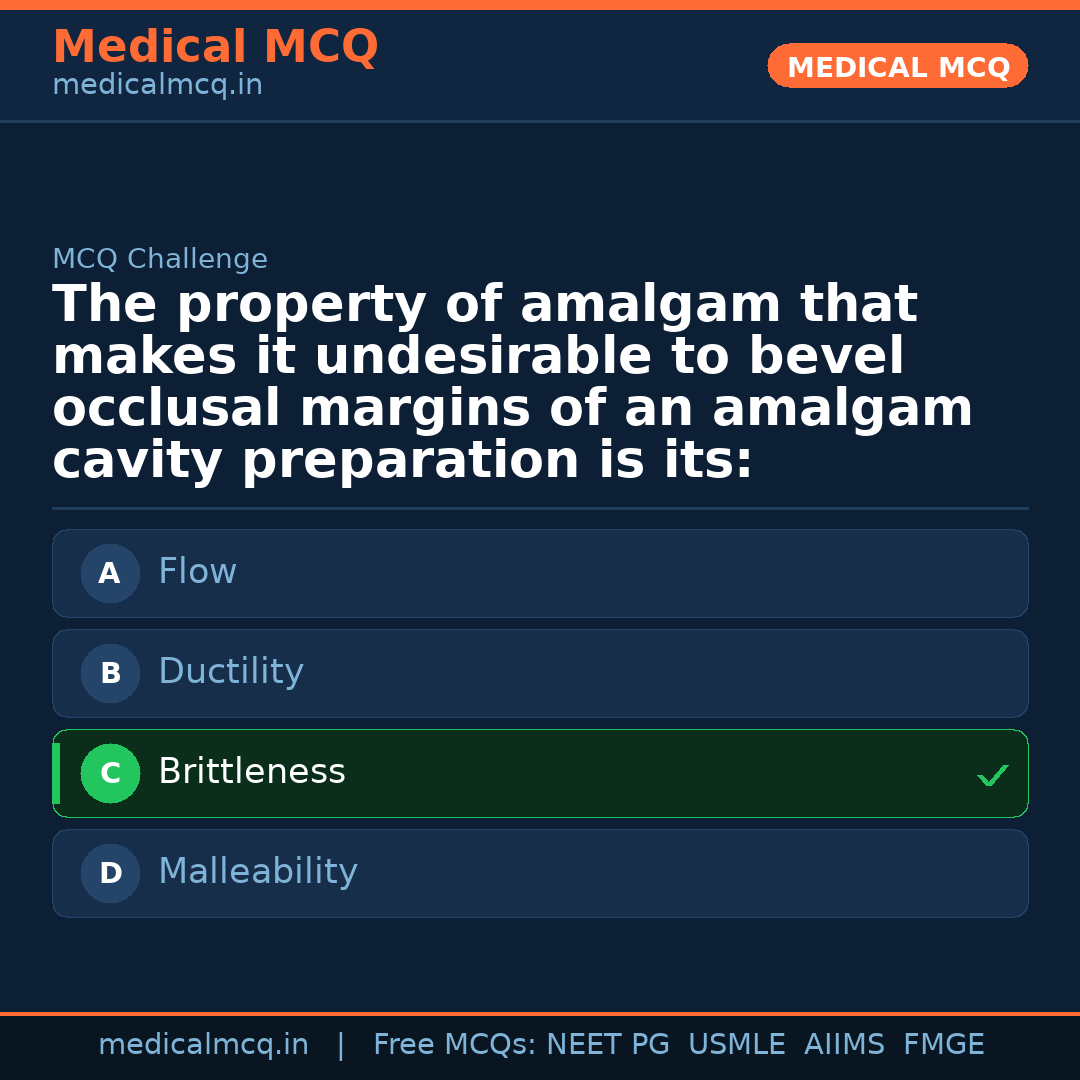 Medical MCQ
medicalmcq.in

MEDICAL MCQ

MCQ Challenge

The property of amalgam that makes it undesirable to bevel occlusal margins of an amalgam cavity preparation is its:

A Flow

B Ductility

C Brittleness ✓

D Malleability

medicalmcq.in | Free MCQs: NEET PG USMLE AIIMS FMGE