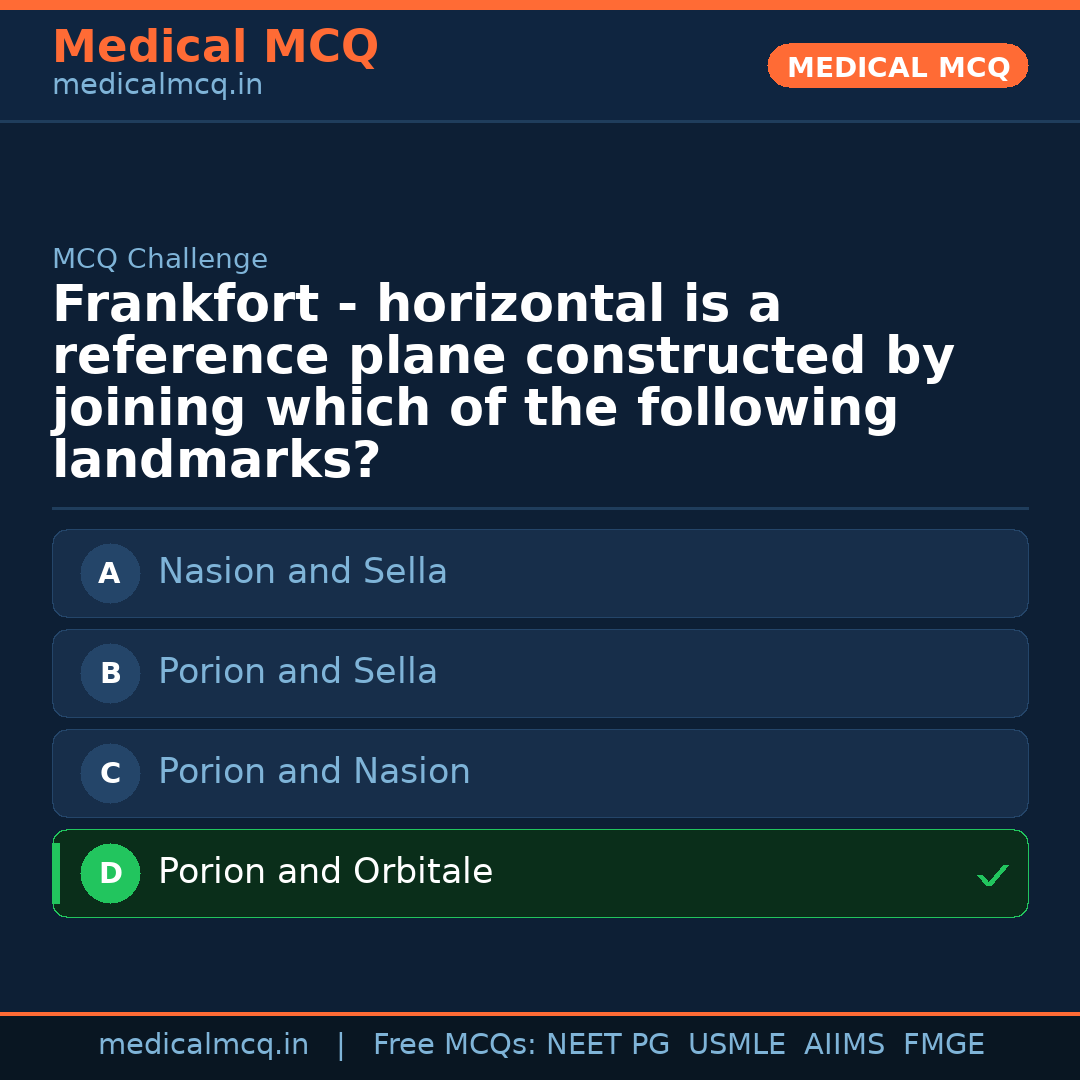 Medical MCQ
medicalmcq.in

MEDICAL MCQ

MCQ Challenge

Frankfort - horizontal is a reference plane constructed by joining which of the following landmarks?

A Nasion and Sella

B Porion and Sella

C Porion and Nasion

D Porion and Orbitale ✓

medicalmcq.in | Free MCQs: NEET PG USMLE AIIMS FMGE