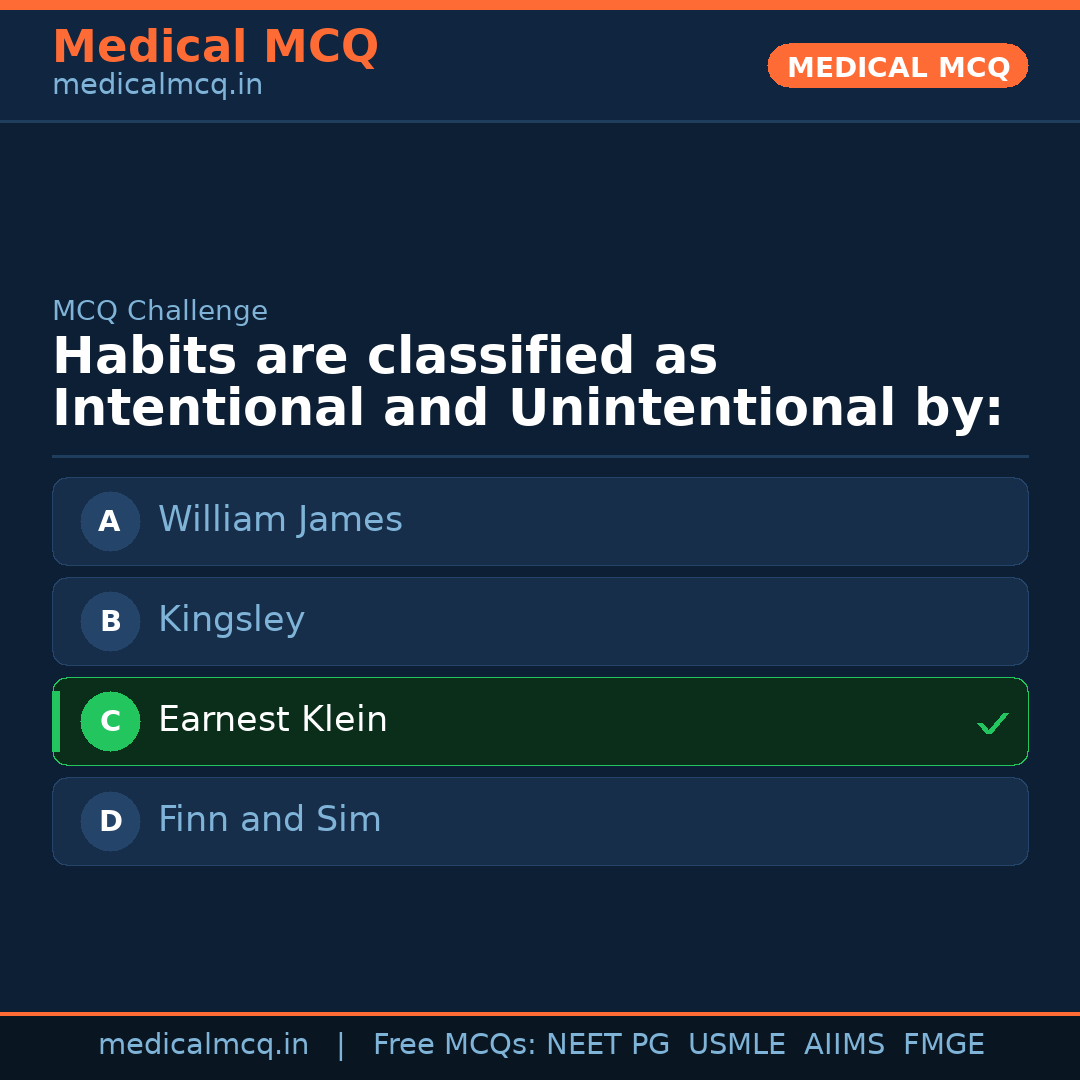 Medical MCQ
medicalmcq.in

MEDICAL MCQ

MCQ Challenge

Habits are classified as Intentional and Unintentional by:

A William James

B Kingsley

C Earnest Klein ✓

D Finn and Sim

medicalmcq.in | Free MCQs: NEET PG USMLE AIIMS FMGE