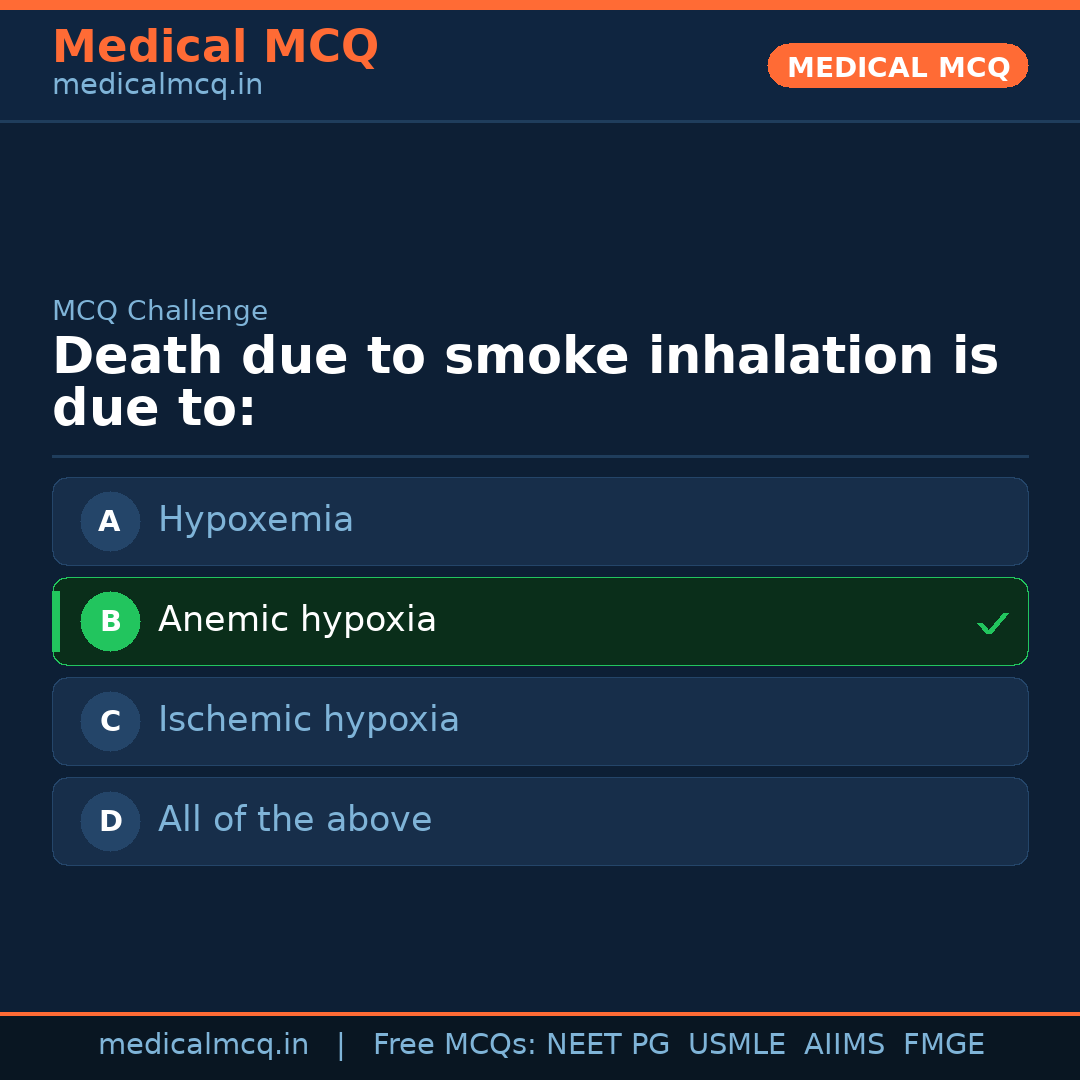 Medical MCQ
medicalmcq.in

MEDICAL MCQ

MCQ Challenge

Death due to smoke inhalation is due to:

A Hypoxemia

B Anemic hypoxia ✓

C Ischemic hypoxia

D All of the above

medicalmcq.in | Free MCQs: NEET PG USMLE AIIMS FMGE