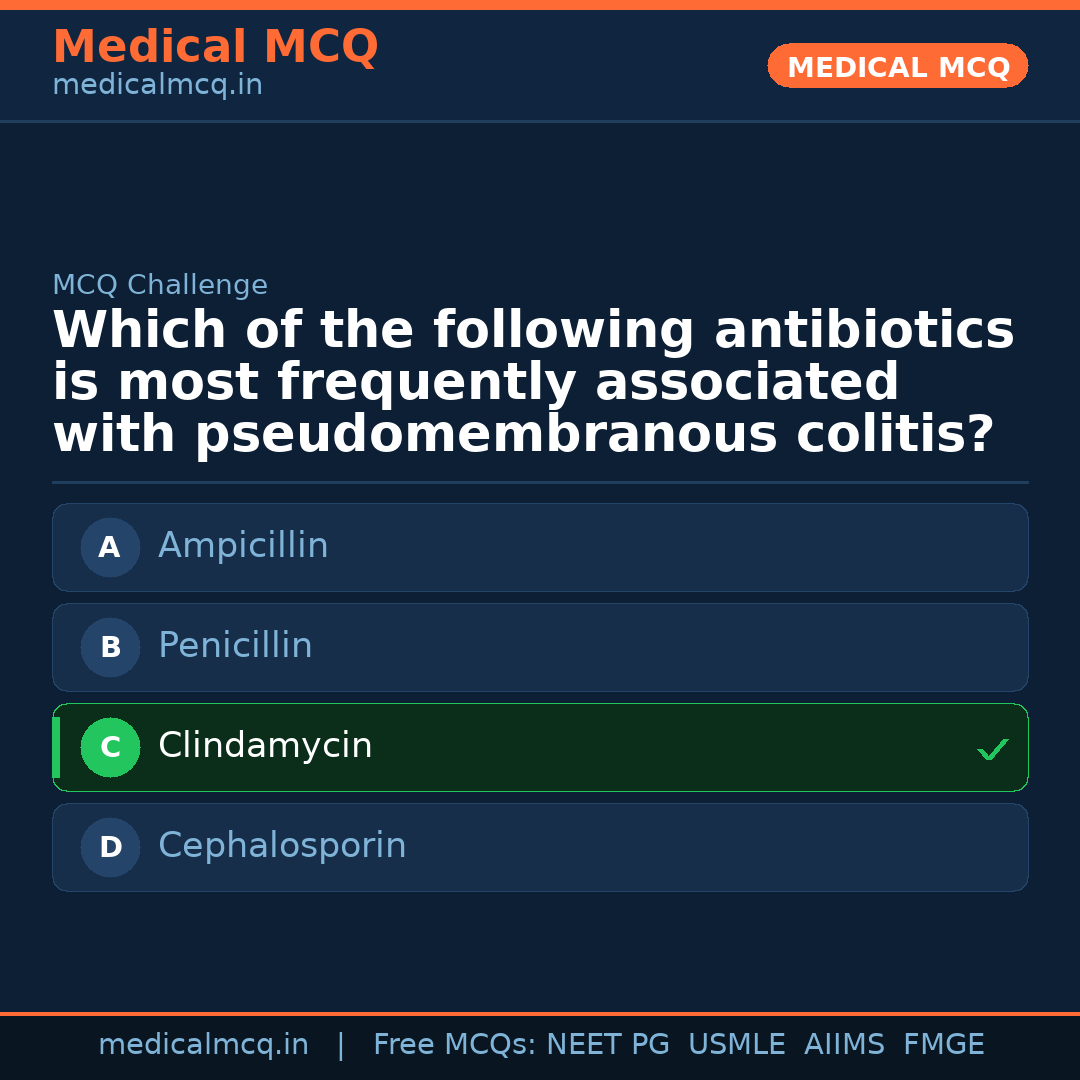 Medical MCQ
medicalmcq.in

MEDICAL MCQ

MCQ Challenge

Which of the following antibiotics is most frequently associated with pseudomembranous colitis?

A Ampicillin

B Penicillin

C Clindamycin ✓

D Cephalosporin

medicalmcq.in | Free MCQs: NEET PG USMLE AIIMS FMGE