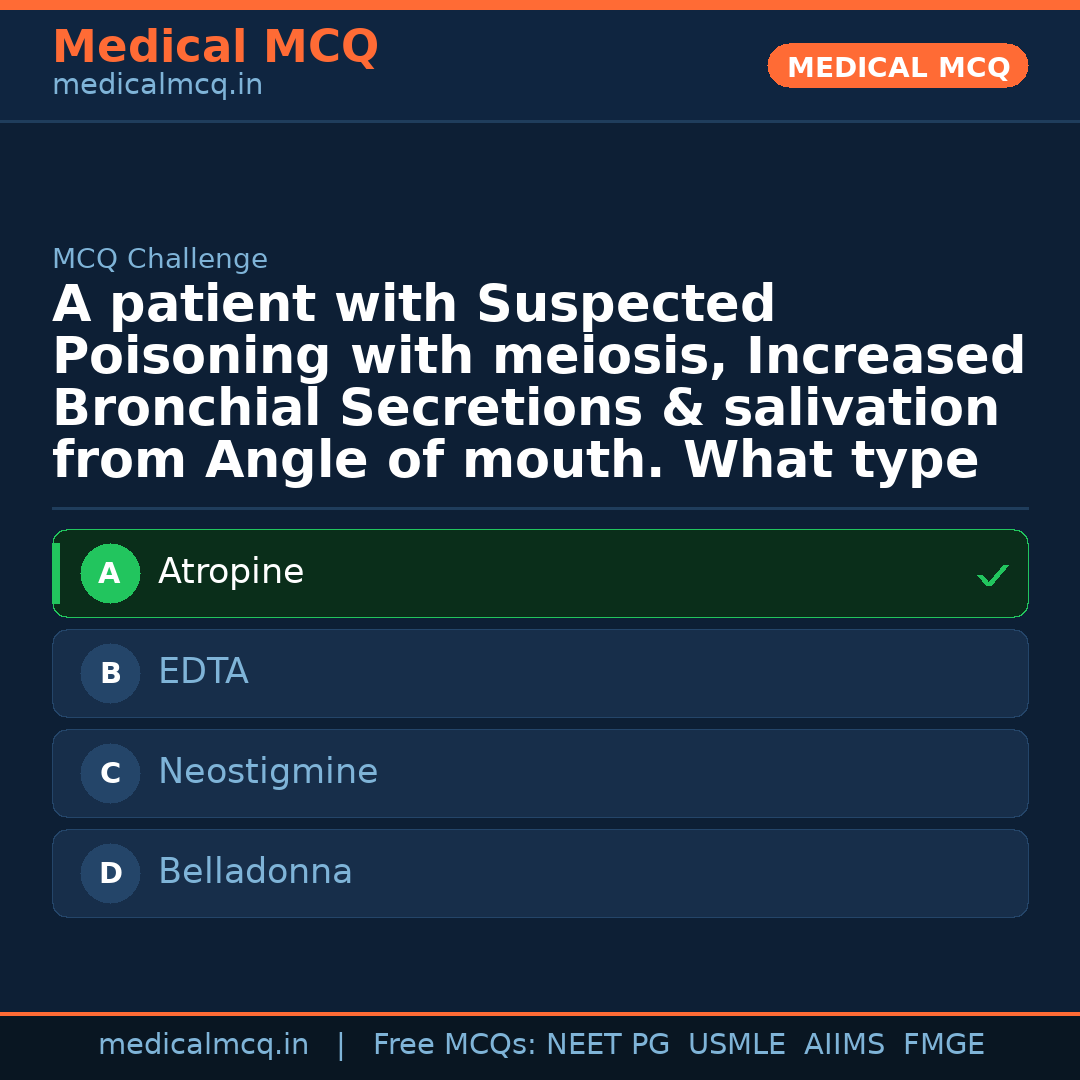 Medical MCQ
medicalmcq.in

MEDICAL MCQ

MCQ Challenge

A patient with Suspected Poisoning with meiosis, Increased Bronchial Secretions & salivation from Angle of mouth. What type

A Atropine ✓

B EDTA

C Neostigmine

D Belladonna

medicalmcq.in | Free MCQs: NEET PG USMLE AIIMS FMGE