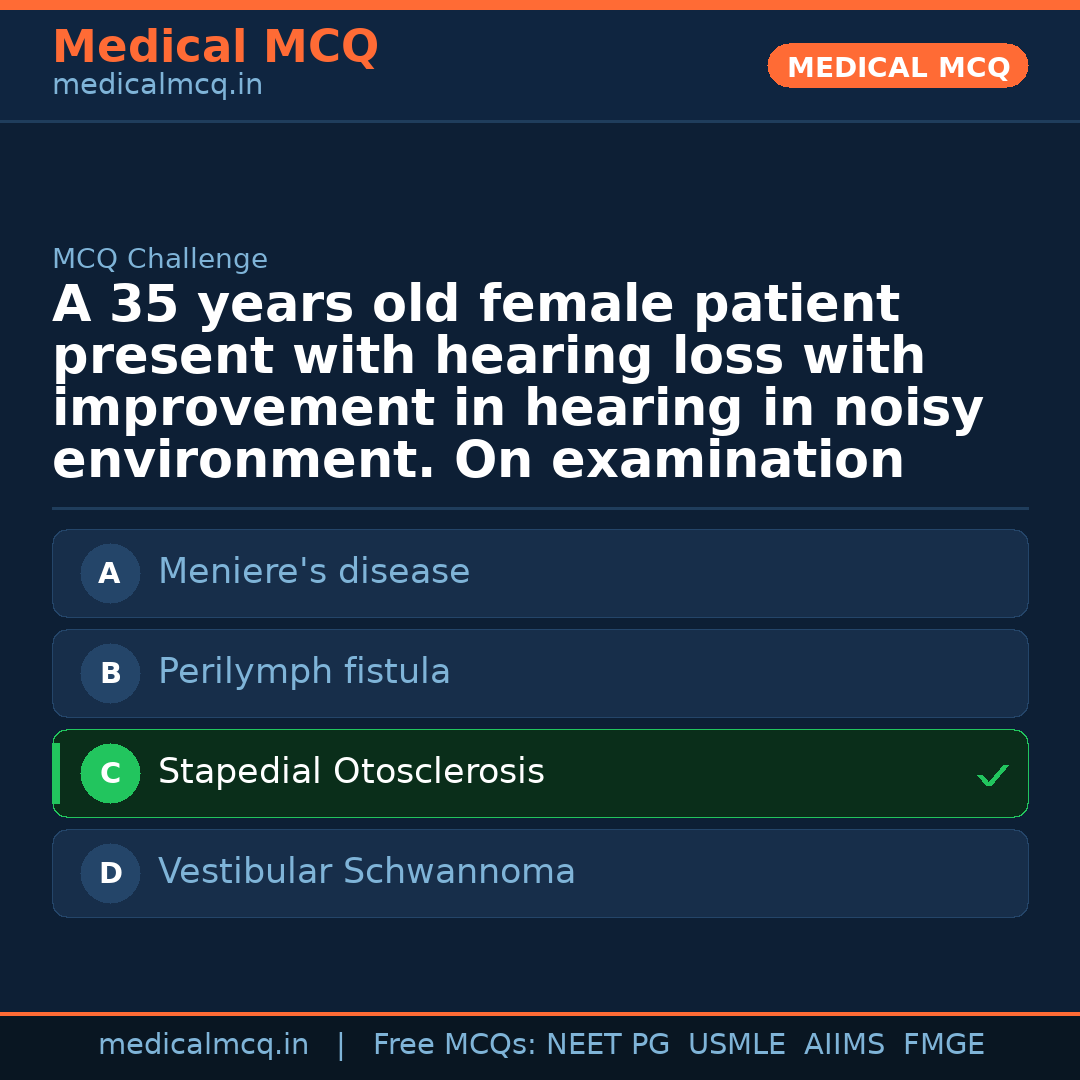 Medical MCQ
medicalmcq.in

MEDICAL MCQ

MCQ Challenge

A 35 years old female patient present with hearing loss with improvement in hearing in noisy environment. On examination

A Meniere's disease

B Perilymph fistula

C Stapedial Otosclerosis ✓

D Vestibular Schwannoma

medicalmcq.in | Free MCQs: NEET PG USMLE AIIMS FMGE