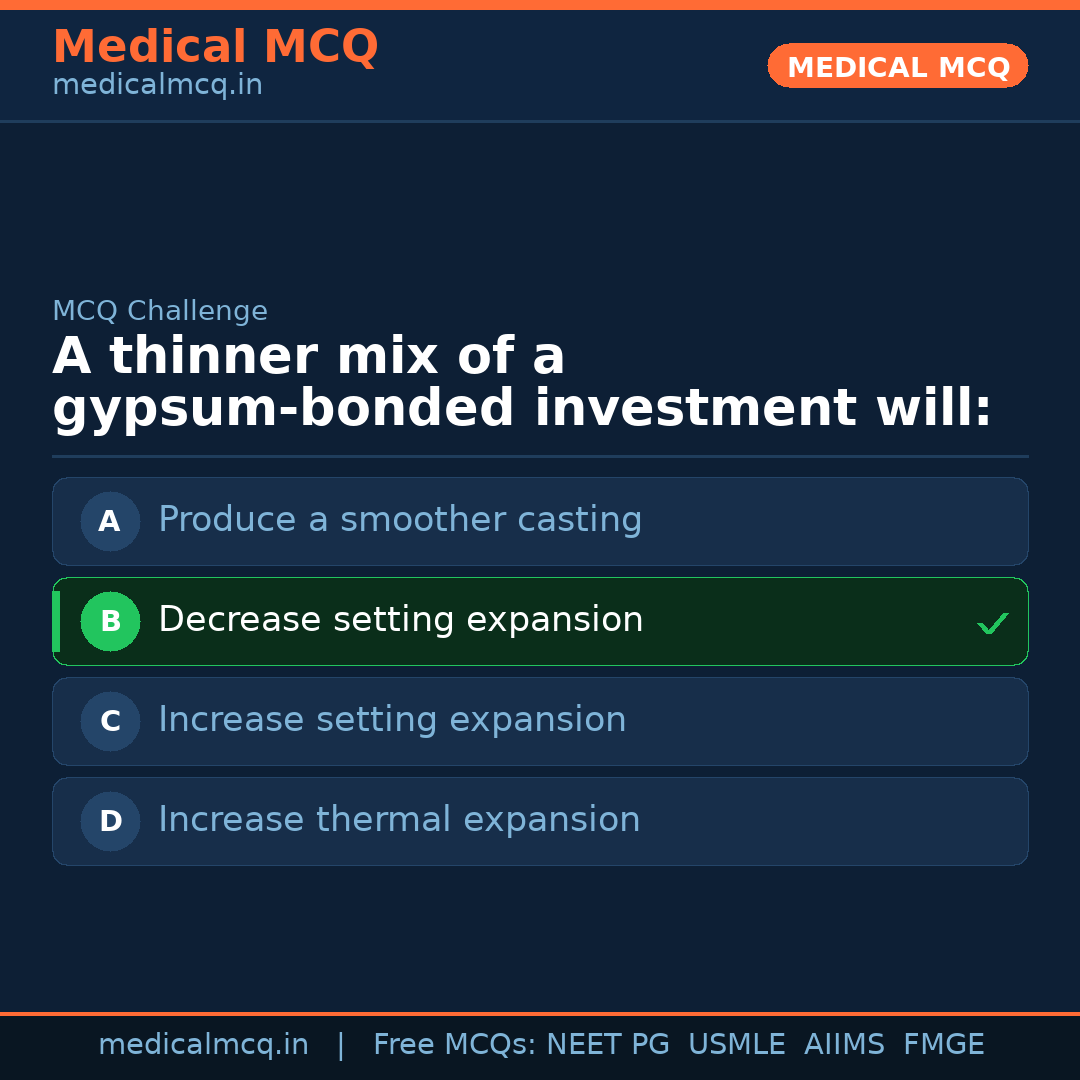 Medical MCQ
medicalmcq.in

MEDICAL MCQ

MCQ Challenge

A thinner mix of a gypsum-bonded investment will:

A Produce a smoother casting

B Decrease setting expansion ✓

C Increase setting expansion

D Increase thermal expansion

medicalmcq.in | Free MCQs: NEET PG USMLE AIIMS FMGE