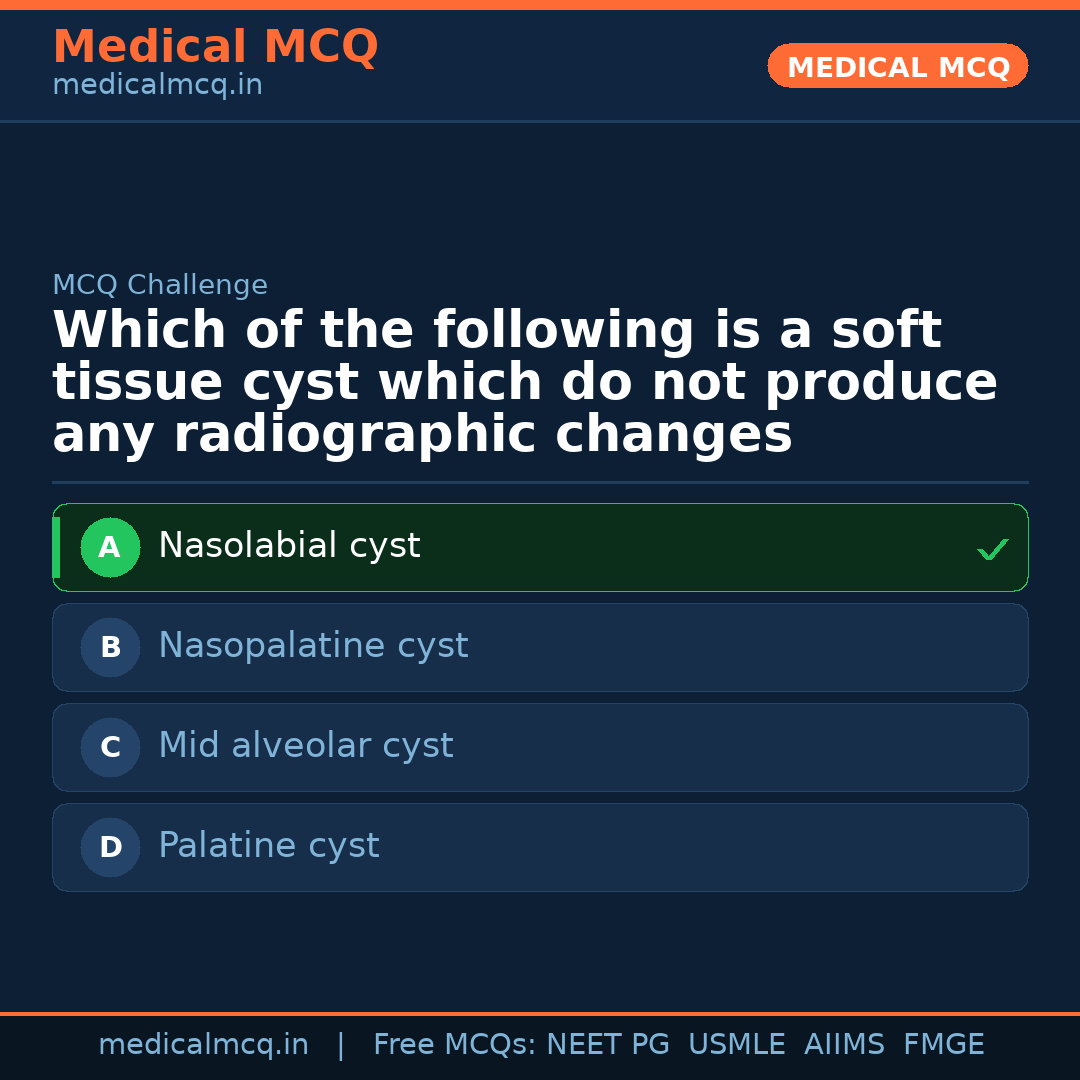 Medical MCQ
medicalmcq.in

MEDICAL MCQ

MCQ Challenge

Which of the following is a soft tissue cyst which do not produce any radiographic changes

A Nasolabial cyst ✓

B Nasopalatine cyst

C Mid alveolar cyst

D Palatine cyst

medicalmcq.in | Free MCQs: NEET PG USMLE AIIMS FMGE