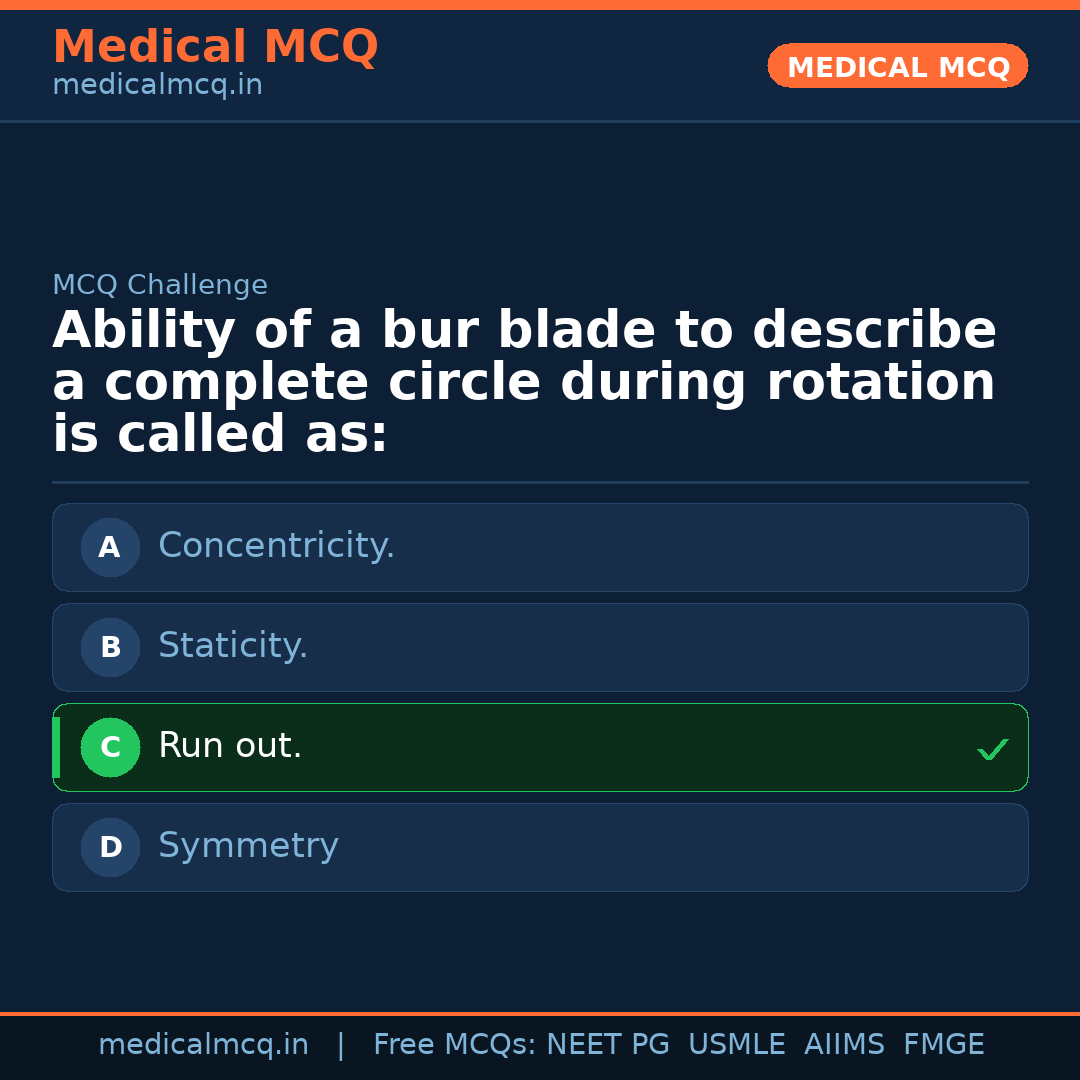 Medical MCQ
medicalmcq.in

MEDICAL MCQ

MCQ Challenge

Ability of a bur blade to describe a complete circle during rotation is called as:

A Concentricity.

B Staticity.

C Run out. ✓

D Symmetry

medicalmcq.in | Free MCQs: NEET PG USMLE AIIMS FMGE