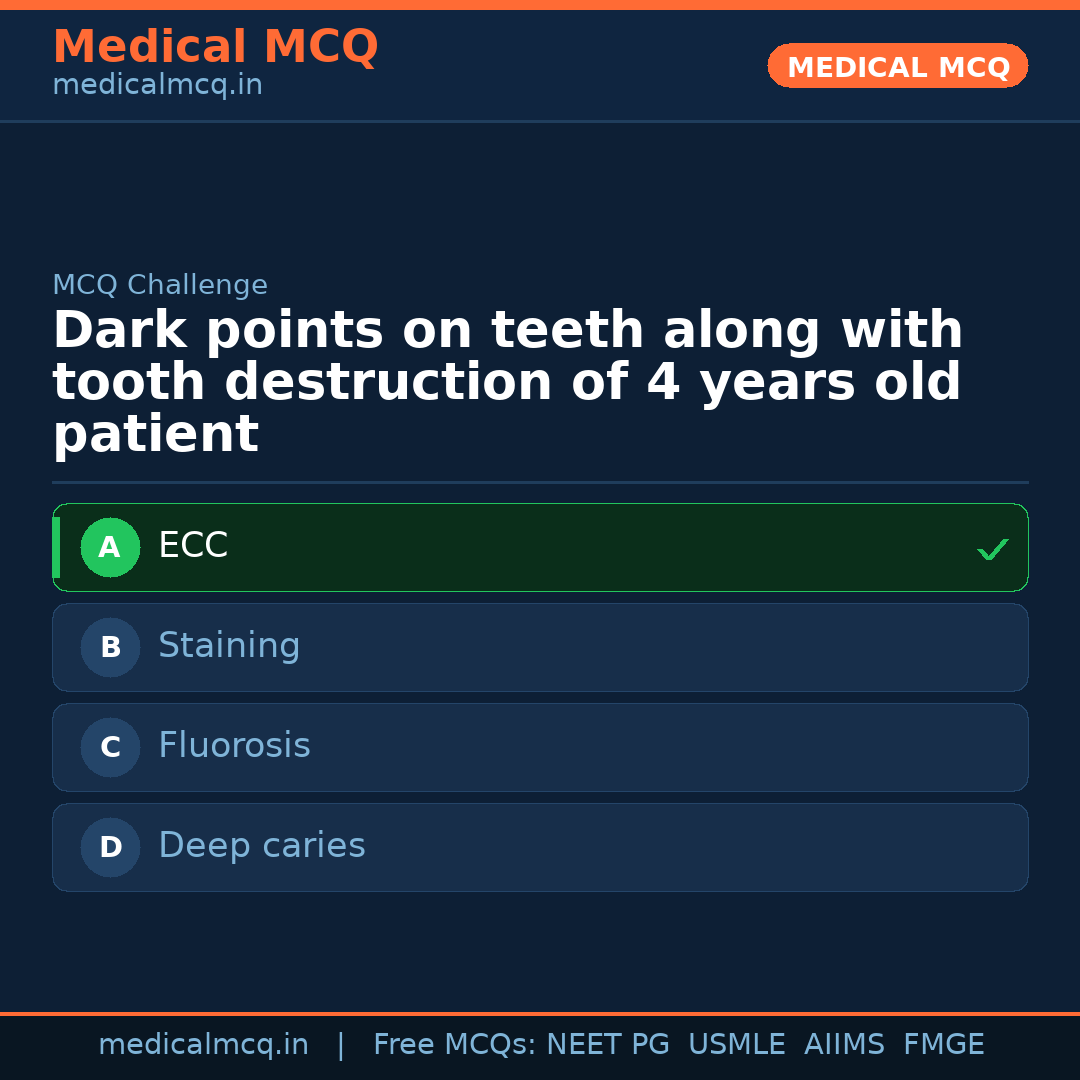 Medical MCQ
medicalmcq.in

MEDICAL MCQ

MCQ Challenge

Dark points on teeth along with tooth destruction of 4 years old patient

A ECC ✓

B Staining

C Fluorosis

D Deep caries

medicalmcq.in | Free MCQs: NEET PG USMLE AIIMS FMGE