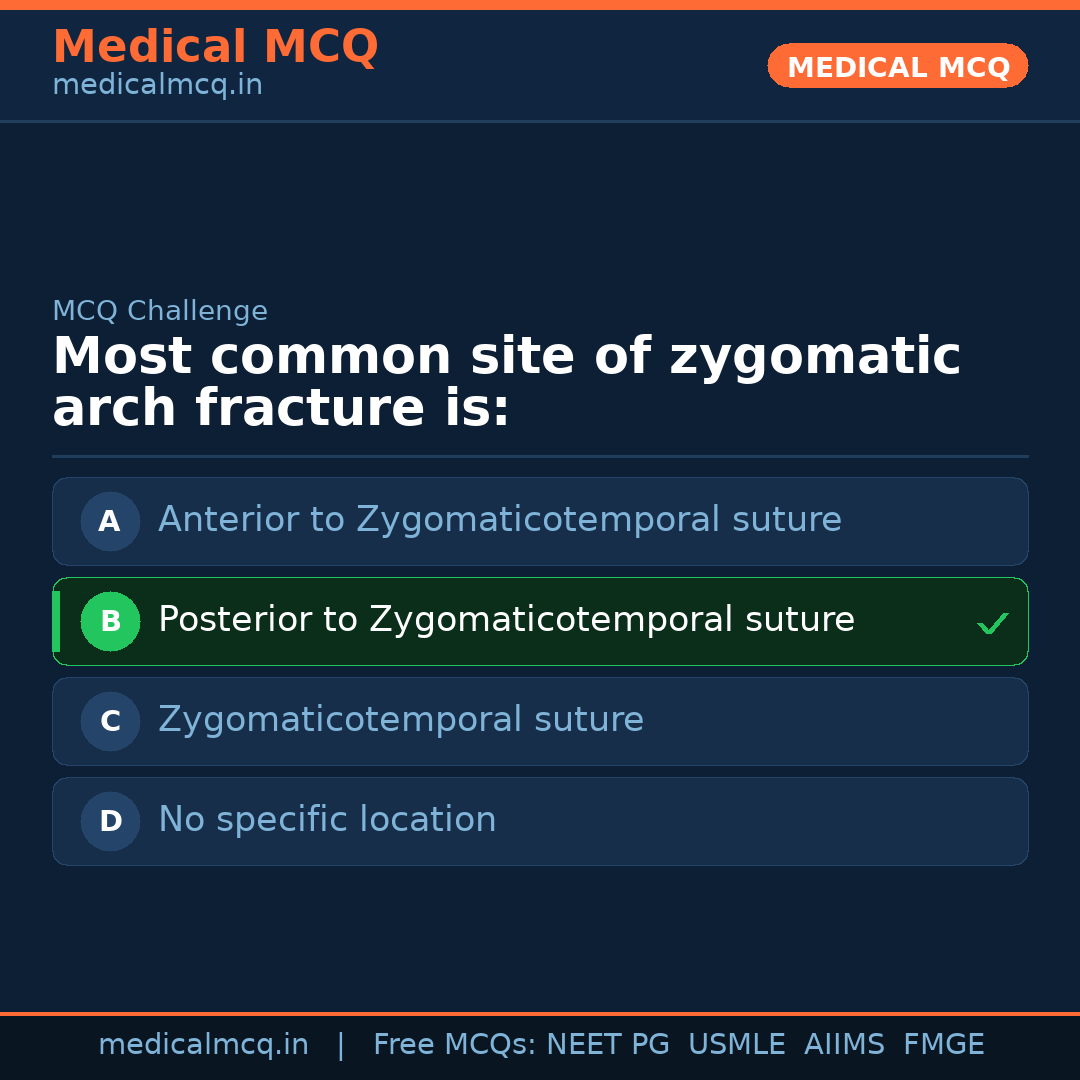 Medical MCQ
medicalmcq.in

MEDICAL MCQ

MCQ Challenge

Most common site of zygomatic arch fracture is:

A Anterior to Zygomaticotemporal suture

B Posterior to Zygomaticotemporal suture ✓

C Zygomaticotemporal suture

D No specific location

medicalmcq.in | Free MCQs: NEET PG USMLE AIIMS FMGE