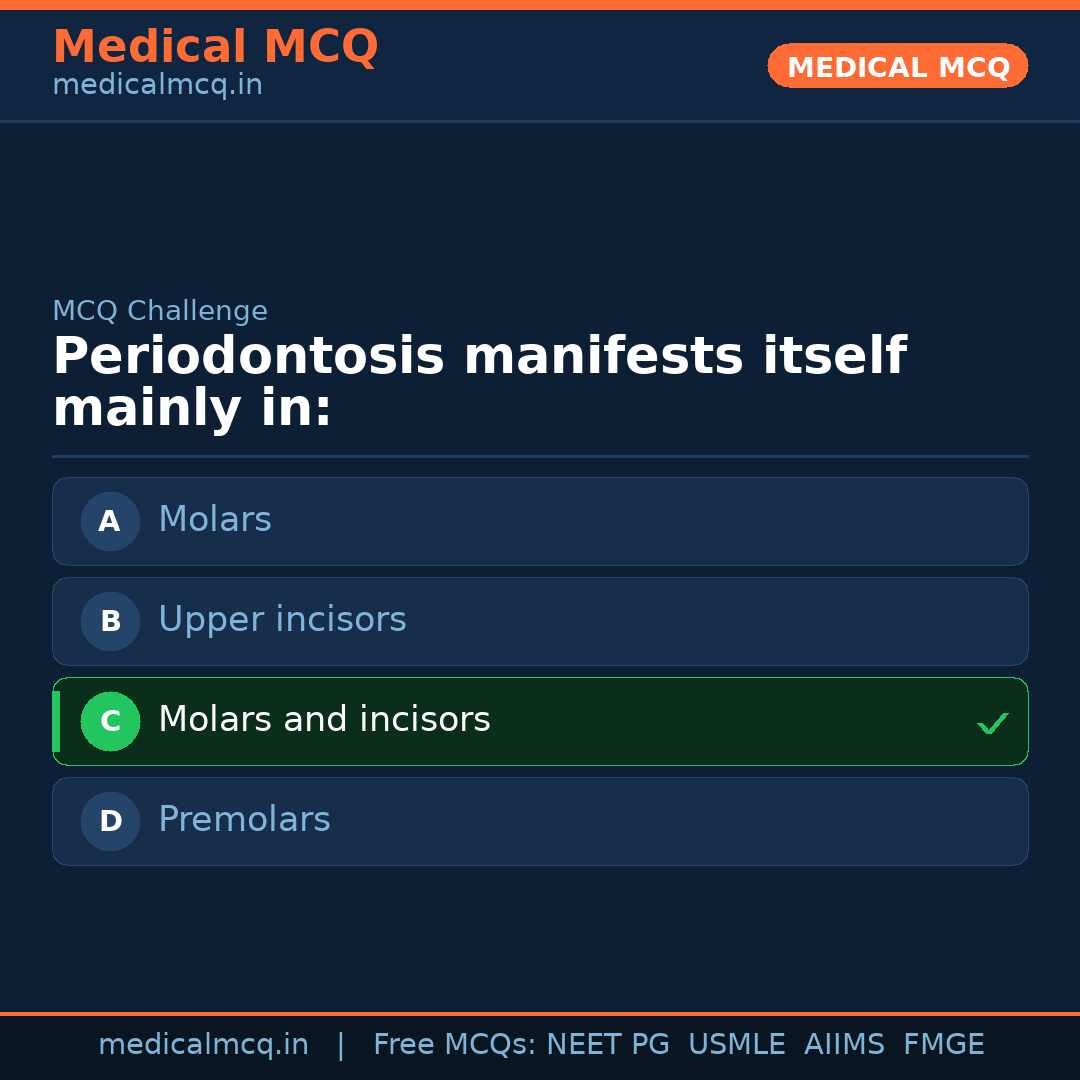 Medical MCQ
medicalmcq.in

MEDICAL MCQ

MCQ Challenge

Periodontosis manifests itself mainly in:

A Molars

B Upper incisors

C Molars and incisors ✓

D Premolars

medicalmcq.in | Free MCQs: NEET PG USMLE AIIMS FMGE