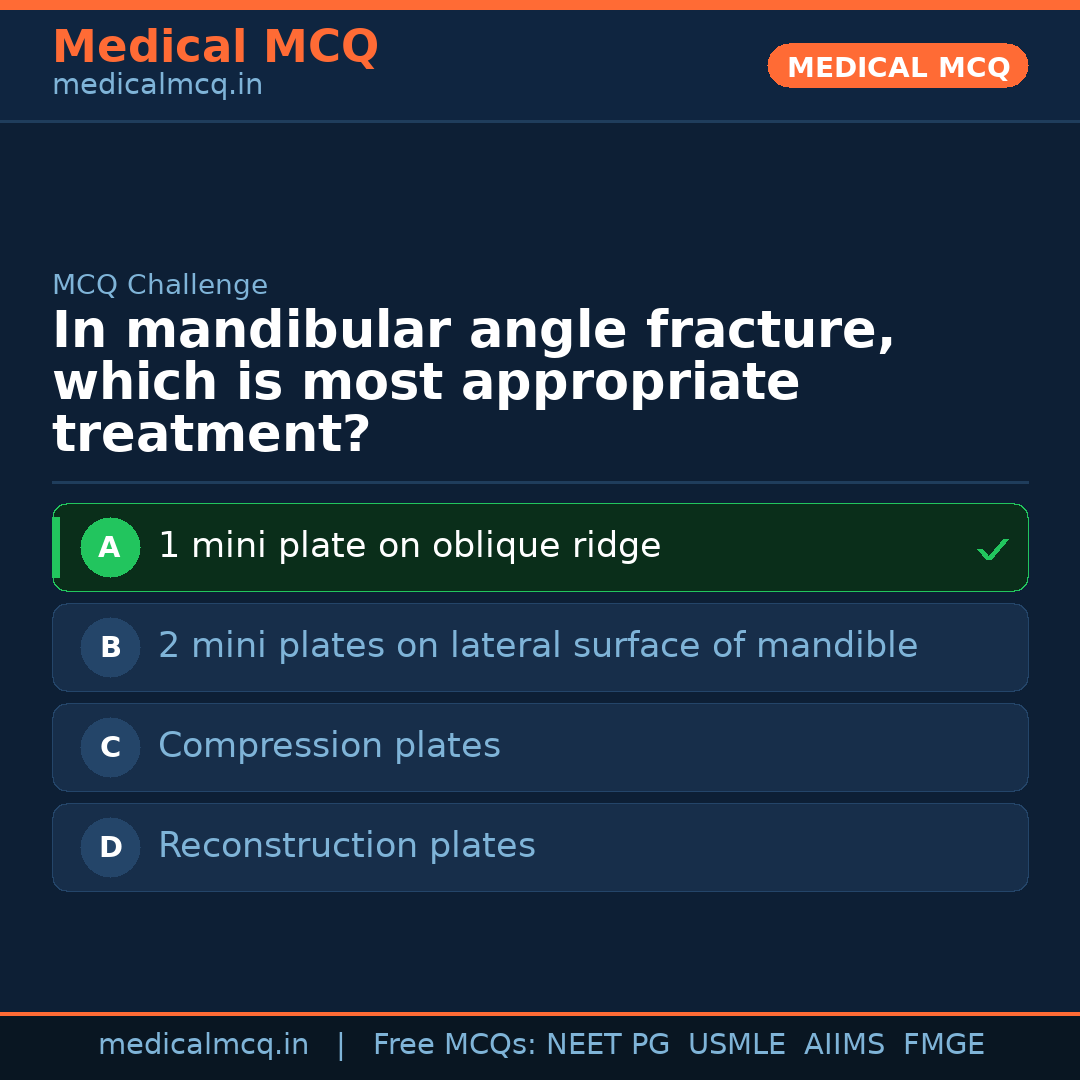 Medical MCQ
medicalmcq.in

MEDICAL MCQ

MCQ Challenge

In mandibular angle fracture, which is most appropriate treatment?

A 1 mini plate on oblique ridge ✓

B 2 mini plates on lateral surface of mandible

C Compression plates

D Reconstruction plates

medicalmcq.in | Free MCQs: NEET PG USMLE AIIMS FMGE