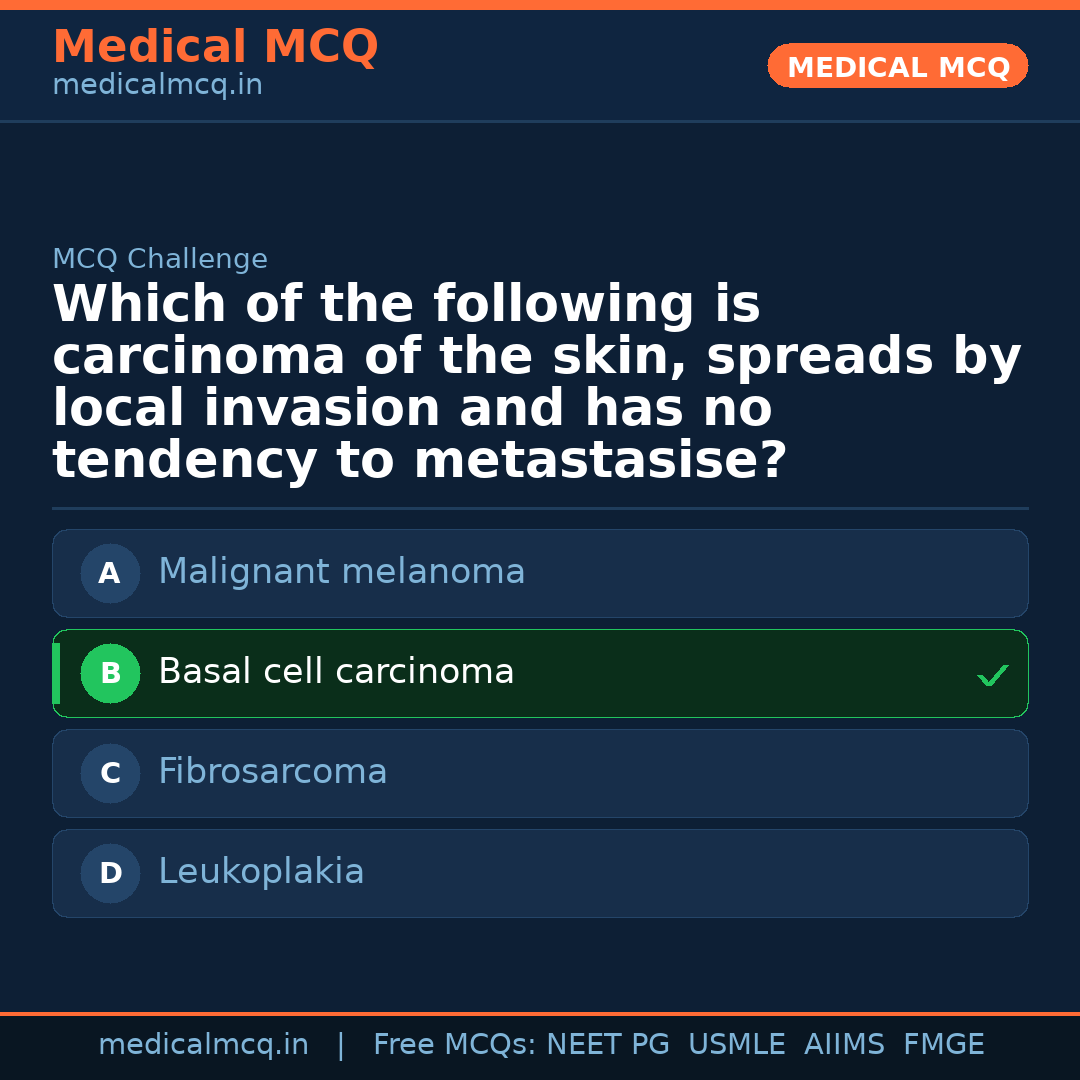 Medical MCQ
medicalmcq.in

MEDICAL MCQ

MCQ Challenge

Which of the following is carcinoma of the skin, spreads by local invasion and has no tendency to metastasise?

A Malignant melanoma

B Basal cell carcinoma ✓

C Fibrosarcoma

D Leukoplakia

medicalmcq.in | Free MCQs: NEET PG USMLE AIIMS FMGE