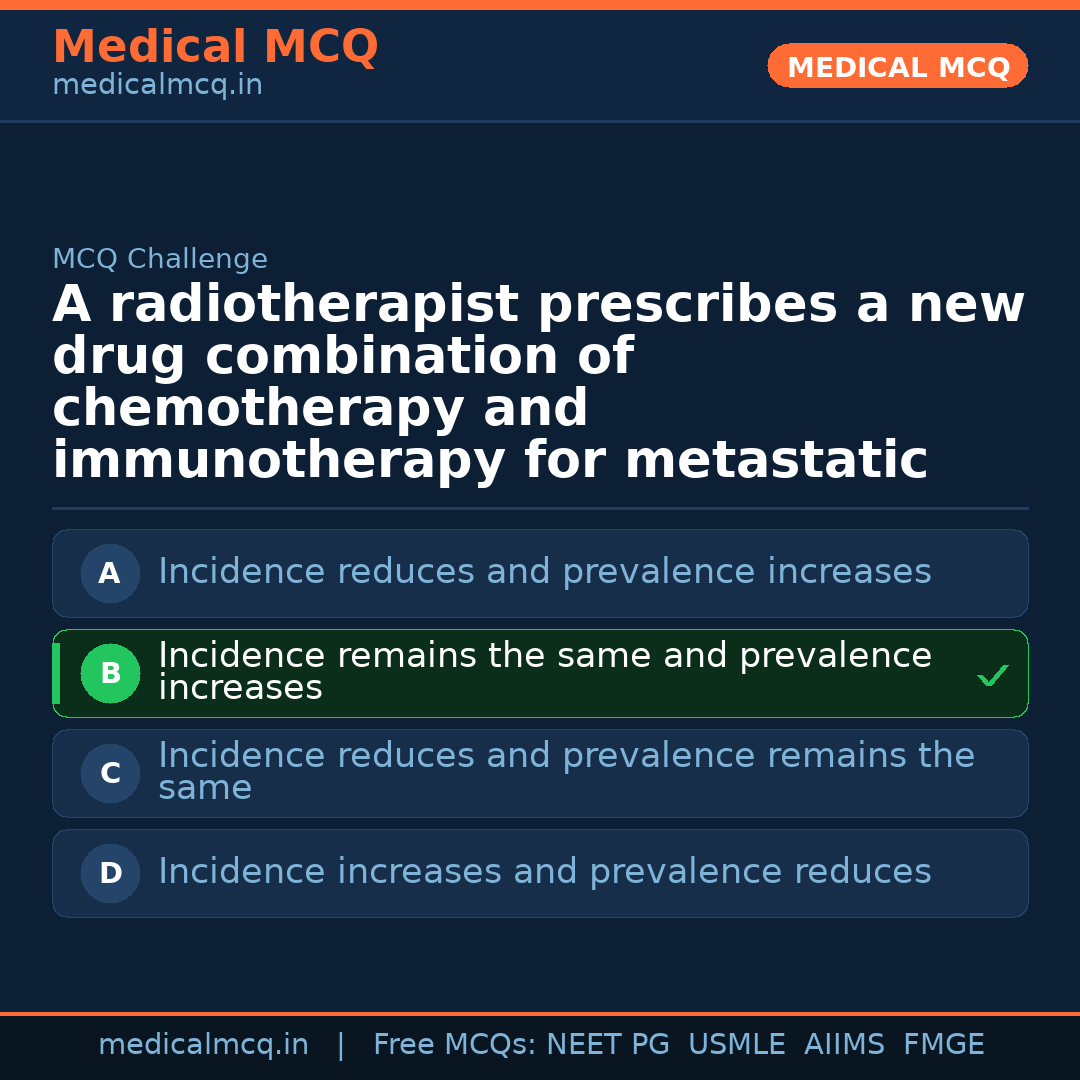 Medical MCQ
medicalmcq.in

MEDICAL MCQ

MCQ Challenge

A radiotherapist prescribes a new drug combination of chemotherapy and immunotherapy for metastatic

A Incidence reduces and prevalence increases

B Incidence remains the same and prevalence increases ✓

C Incidence reduces and prevalence remains the same

D Incidence increases and prevalence reduces

medicalmcq.in | Free MCQs: NEET PG USMLE AIIMS FMGE