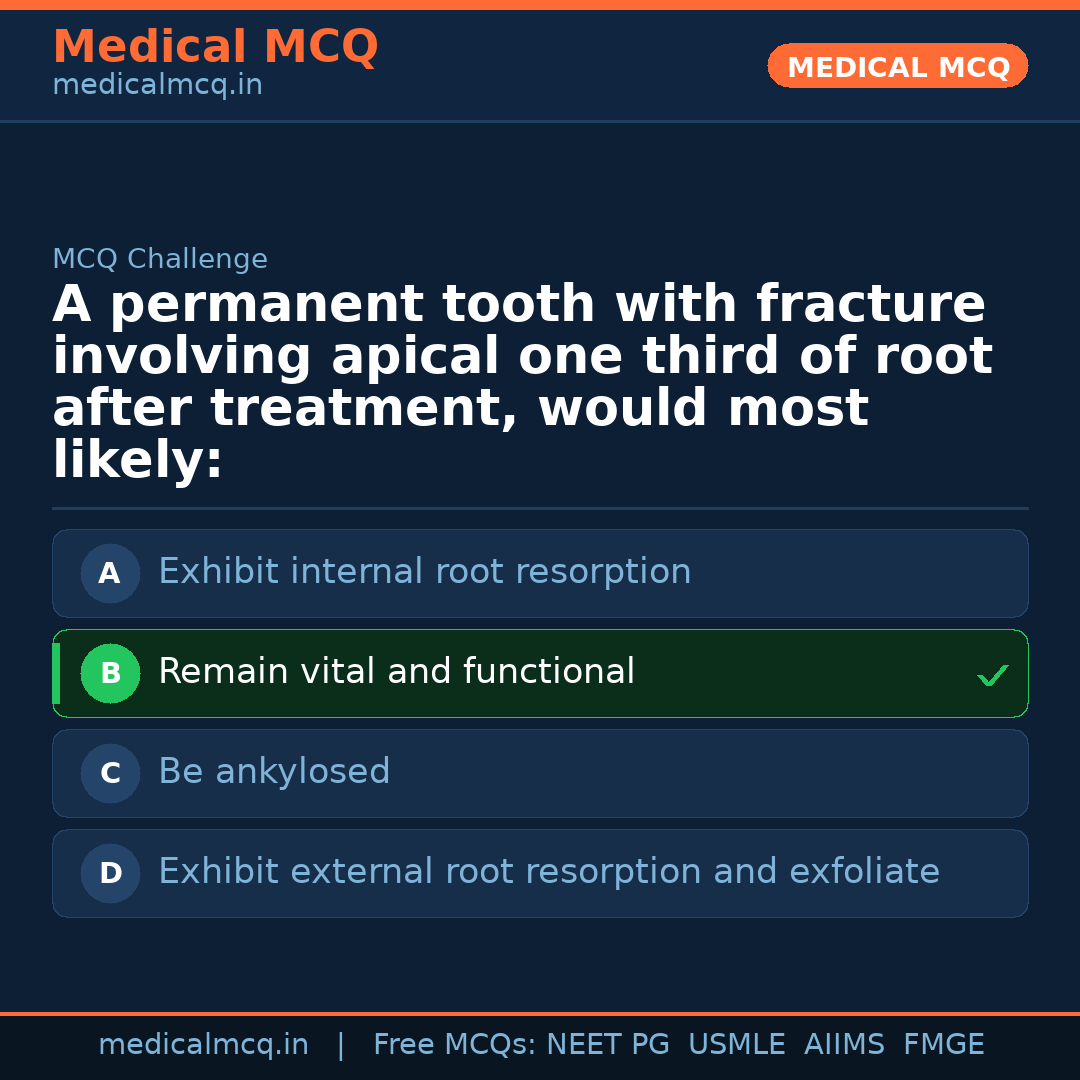 Medical MCQ
medicalmcq.in

MEDICAL MCQ

MCQ Challenge

A permanent tooth with fracture involving apical one third of root after treatment, would most likely:

A Exhibit internal root resorption

B Remain vital and functional ✓

C Be ankylosed

D Exhibit external root resorption and exfoliate

medicalmcq.in | Free MCQs: NEET PG USMLE AIIMS FMGE