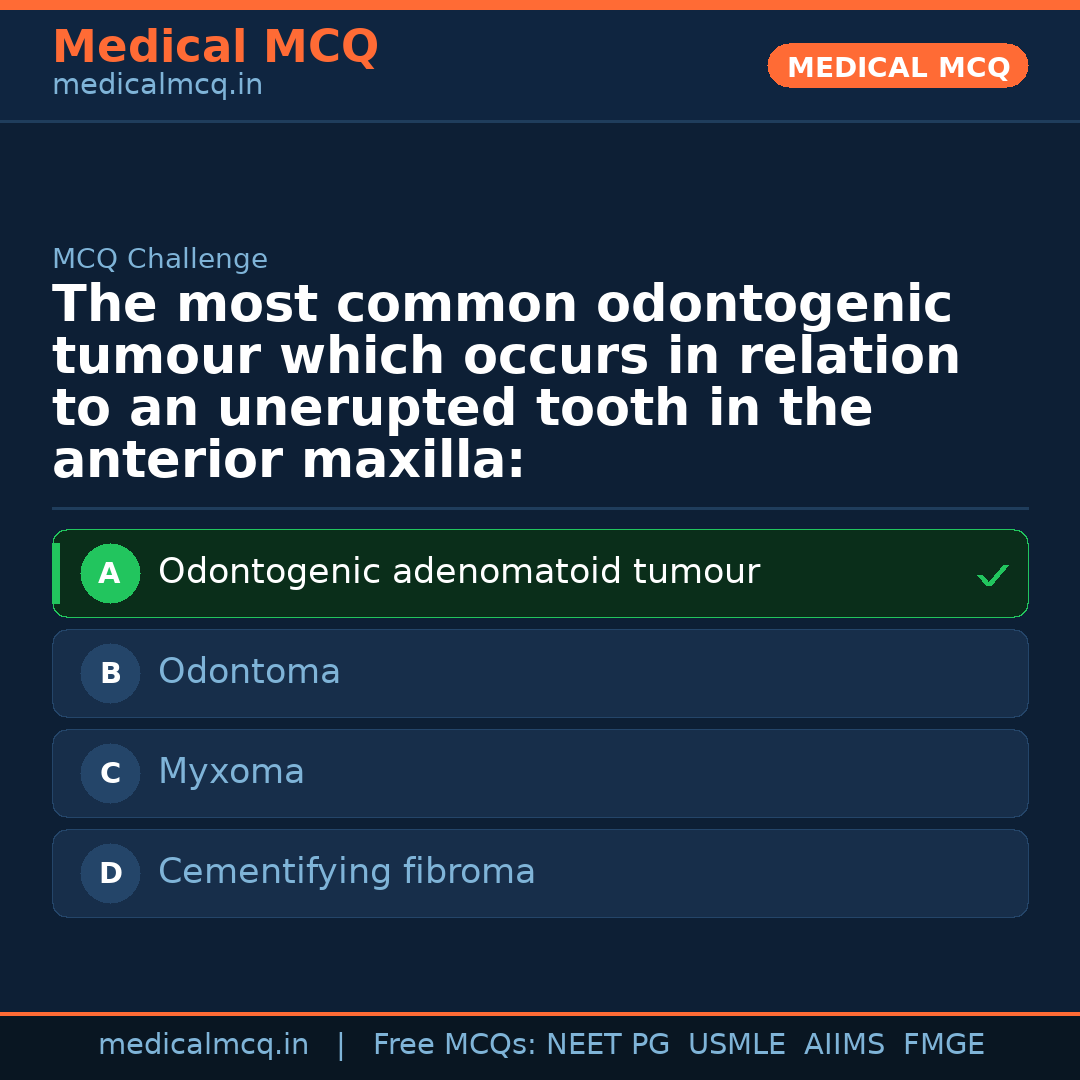 Medical MCQ
medicalmcq.in

MEDICAL MCQ

MCQ Challenge

The most common odontogenic tumour which occurs in relation to an unerupted tooth in the anterior maxilla:

A Odontogenic adenomatoid tumour ✓

B Odontoma

C Myxoma

D Cementifying fibroma

medicalmcq.in | Free MCQs: NEET PG USMLE AIIMS FMGE