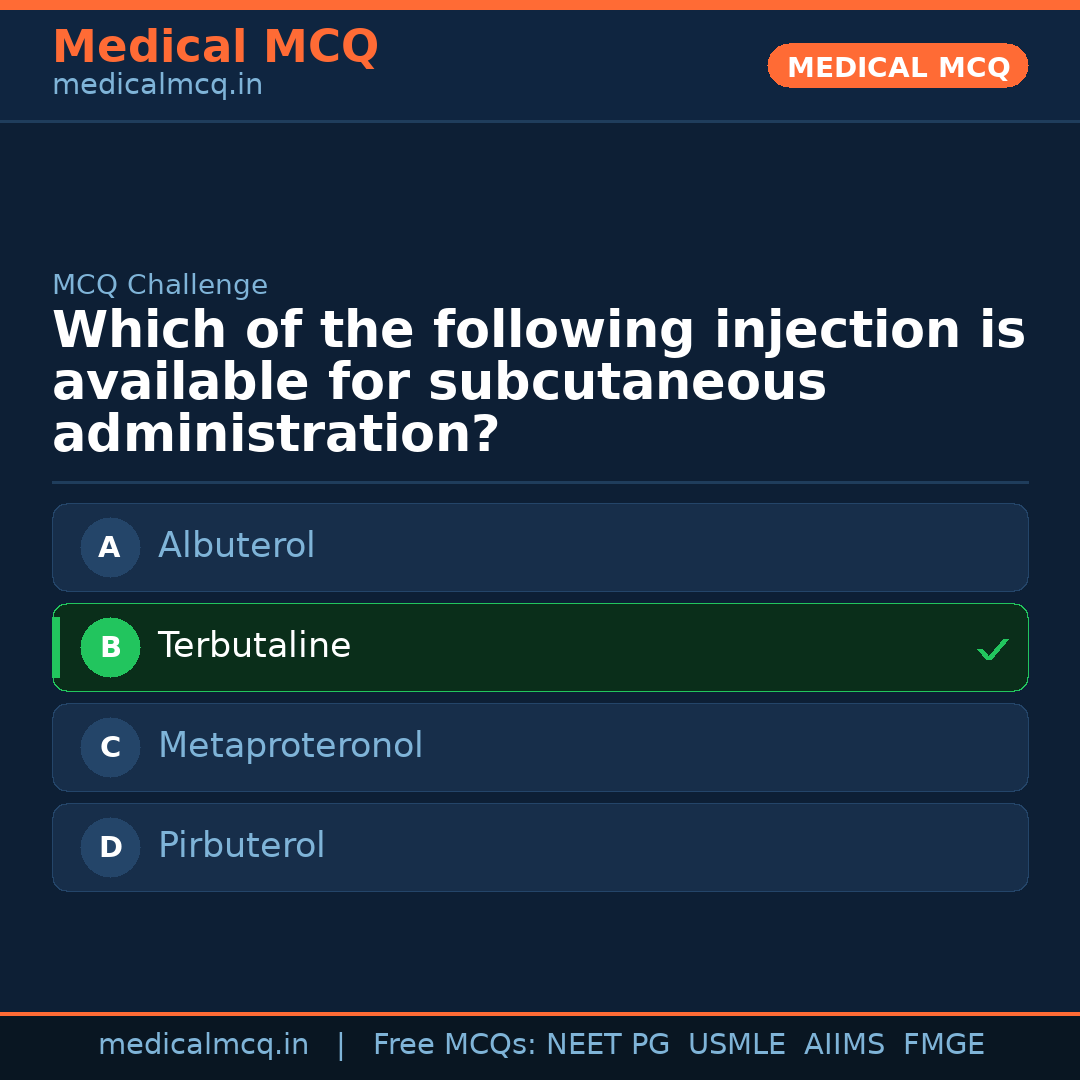 Medical MCQ
medicalmcq.in

MEDICAL MCQ

MCQ Challenge

Which of the following injection is available for subcutaneous administration?

A Albuterol

B Terbutaline ✓

C Metaproteronol

D Pirbuterol

medicalmcq.in | Free MCQs: NEET PG USMLE AIIMS FMGE