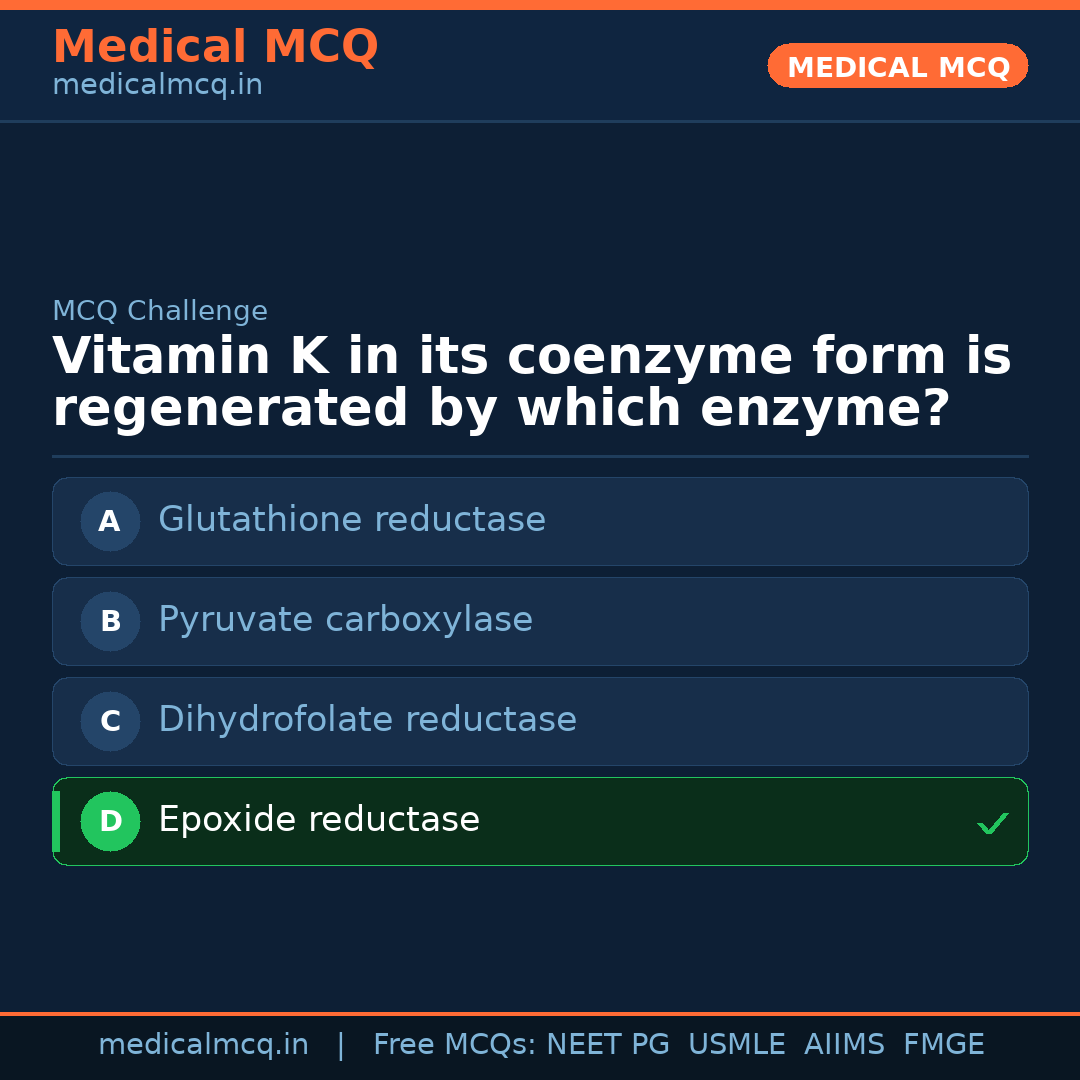 Medical MCQ
medicalmcq.in

MEDICAL MCQ

MCQ Challenge

Vitamin K in its coenzyme form is regenerated by which enzyme?

A Glutathione reductase

B Pyruvate carboxylase

C Dihydrofolate reductase

D Epoxide reductase ✓

medicalmcq.in | Free MCQs: NEET PG USMLE AIIMS FMGE