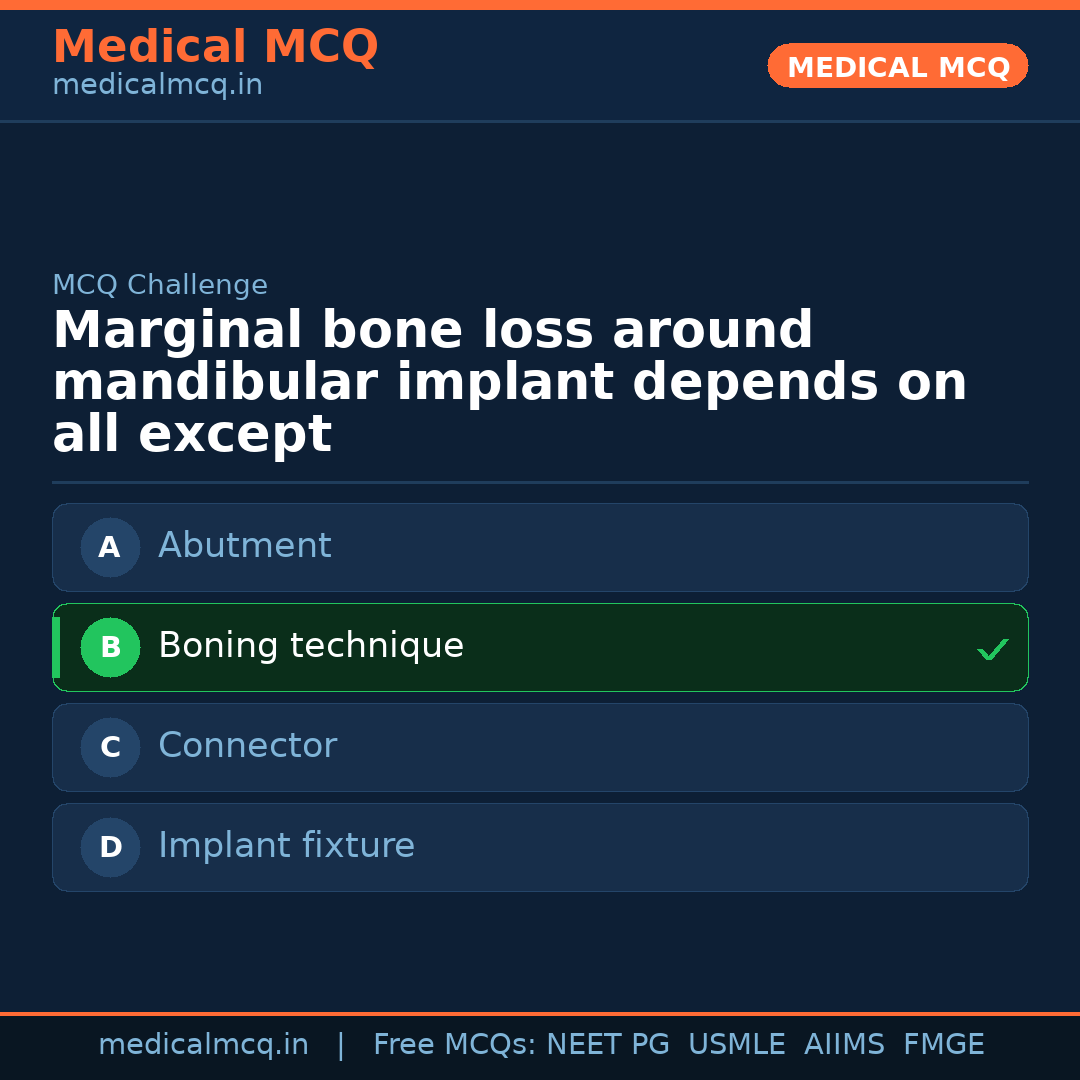 Medical MCQ
medicalmcq.in

MEDICAL MCQ

MCQ Challenge

Marginal bone loss around mandibular implant depends on all except

A Abutment

B Boning technique ✓

C Connector

D Implant fixture

medicalmcq.in | Free MCQs: NEET PG USMLE AIIMS FMGE