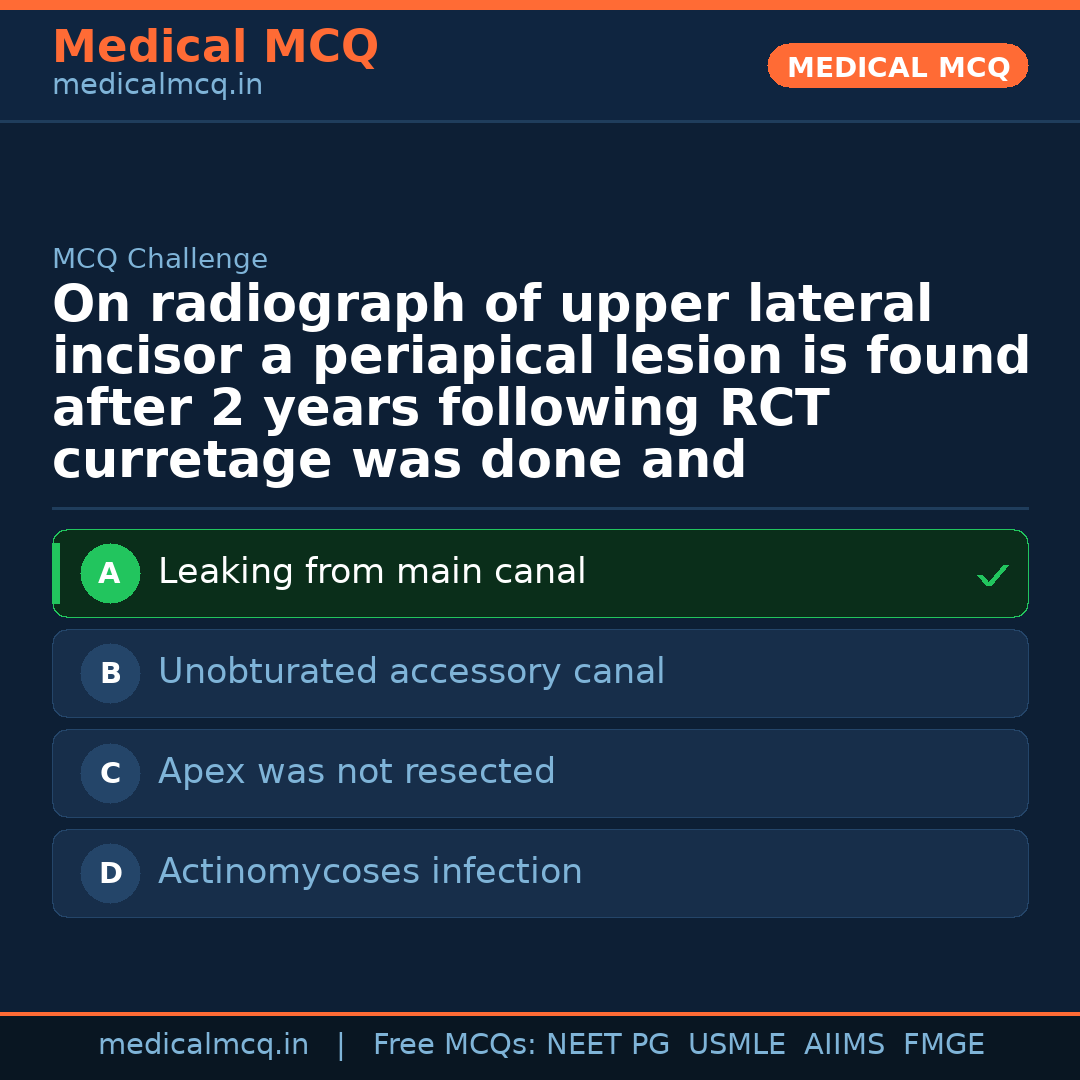 Medical MCQ
medicalmcq.in

MEDICAL MCQ

MCQ Challenge

On radiograph of upper lateral incisor a periapical lesion is found after 2 years following RCT curretage was done and

A Leaking from main canal ✓

B Unobturated accessory canal

C Apex was not resected

D Actinomycoses infection

medicalmcq.in | Free MCQs: NEET PG USMLE AIIMS FMGE