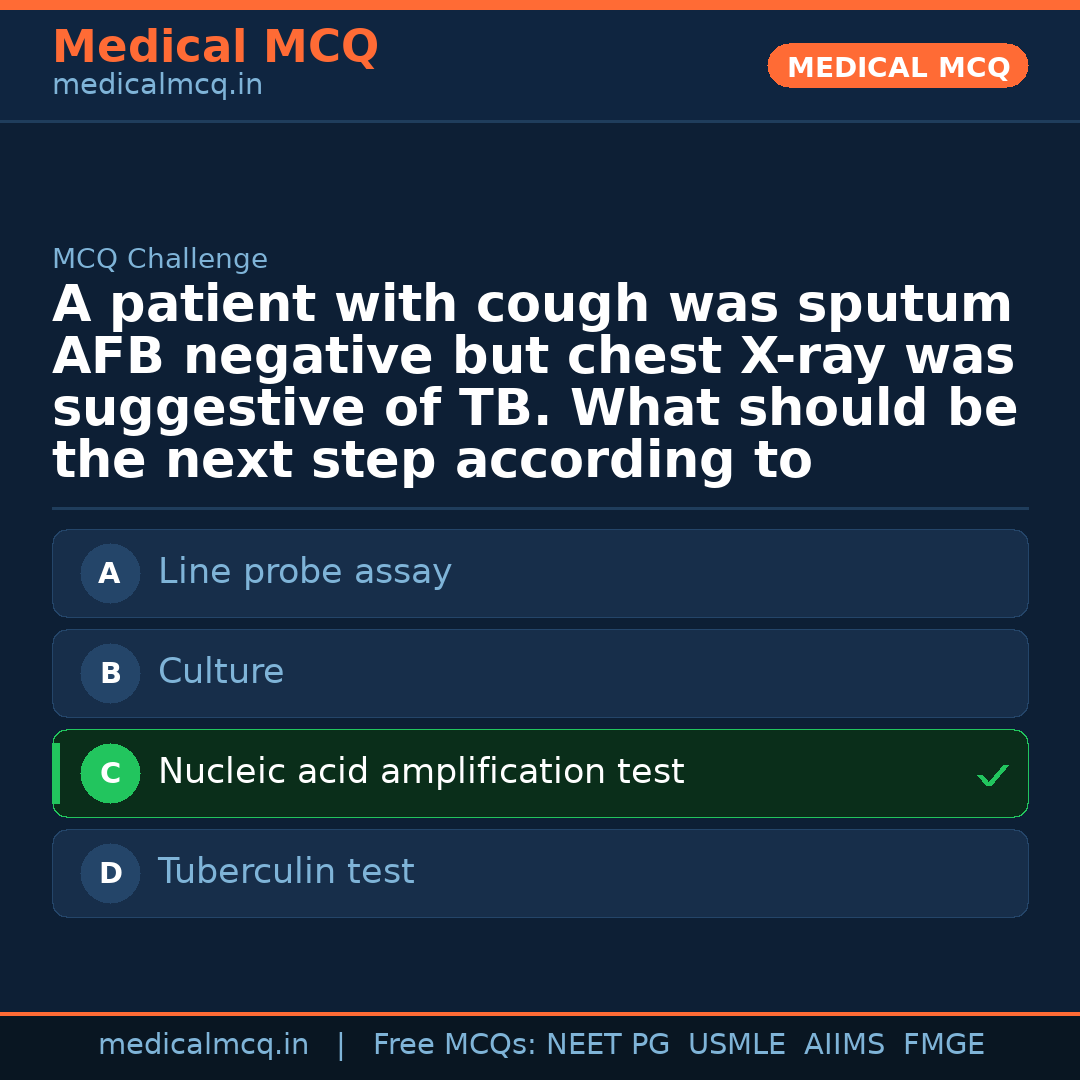 Medical MCQ
medicalmcq.in

MEDICAL MCQ

MCQ Challenge

A patient with cough was sputum AFB negative but chest X-ray was suggestive of TB. What should be the next step according to

A Line probe assay

B Culture

C Nucleic acid amplification test ✓

D Tuberculin test

medicalmcq.in | Free MCQs: NEET PG USMLE AIIMS FMGE