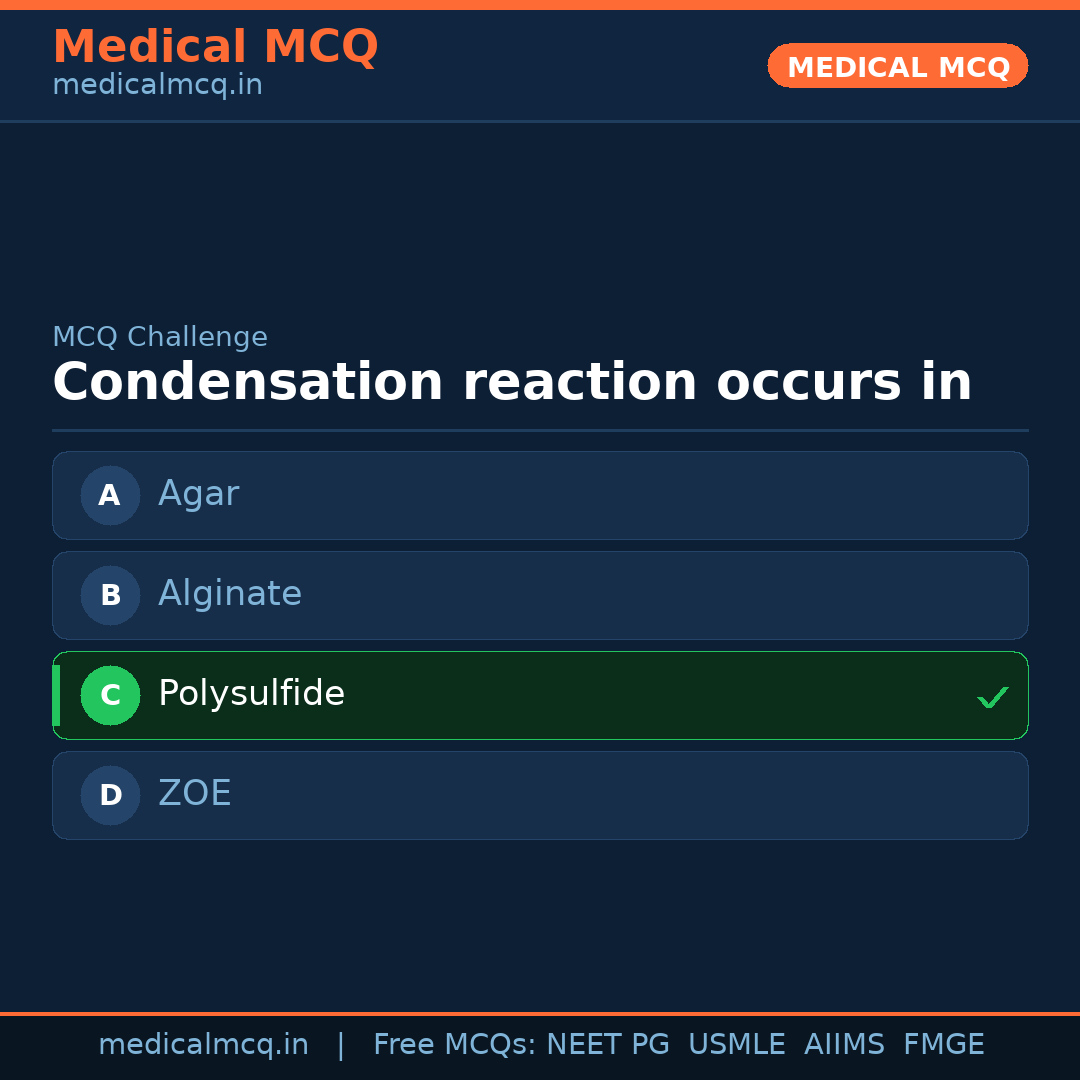 Medical MCQ
medicalmcq.in

MEDICAL MCQ

MCQ Challenge

Condensation reaction occurs in

A Agar

B Alginate

C Polysulfide ✓

D ZOE

medicalmcq.in | Free MCQs: NEET PG USMLE AIIMS FMGE