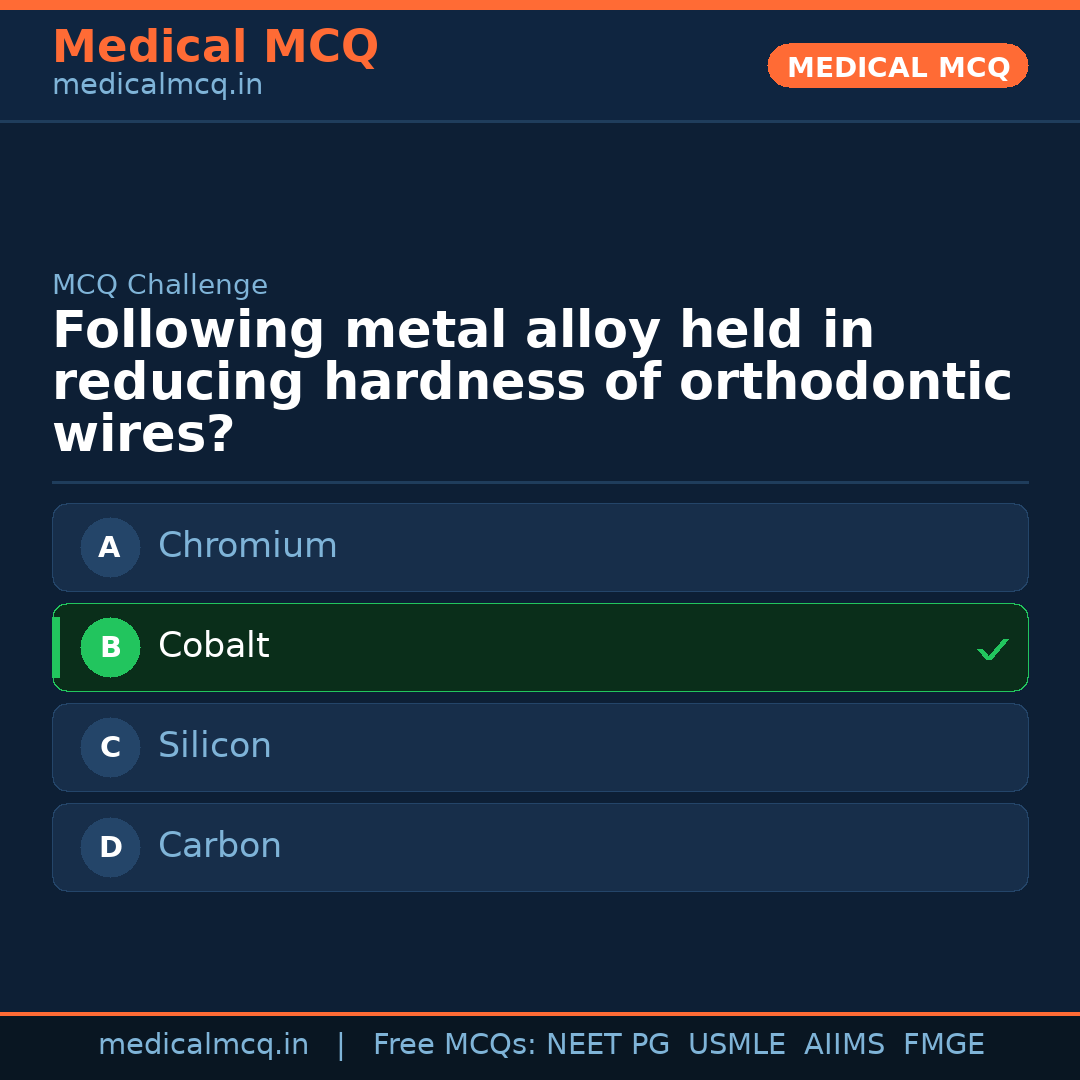 Medical MCQ
medicalmcq.in

MEDICAL MCQ

MCQ Challenge

Following metal alloy held in reducing hardness of orthodontic wires?

A Chromium

B Cobalt ✓

C Silicon

D Carbon

medicalmcq.in | Free MCQs: NEET PG USMLE AIIMS FMGE