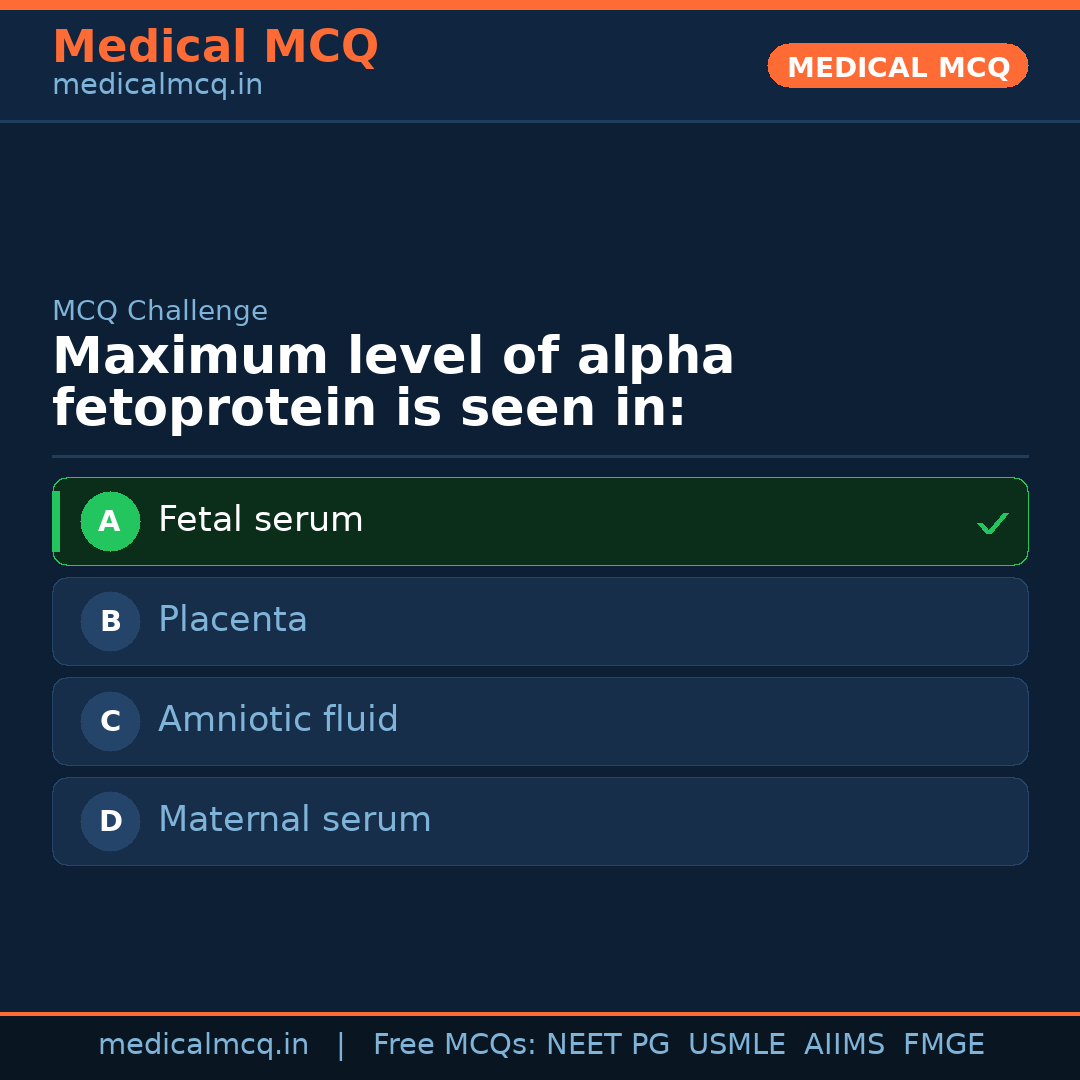 Medical MCQ
medicalmcq.in

MEDICAL MCQ

MCQ Challenge

Maximum level of alpha fetoprotein is seen in:

A Fetal serum ✓

B Placenta

C Amniotic fluid

D Maternal serum

medicalmcq.in | Free MCQs: NEET PG USMLE AIIMS FMGE