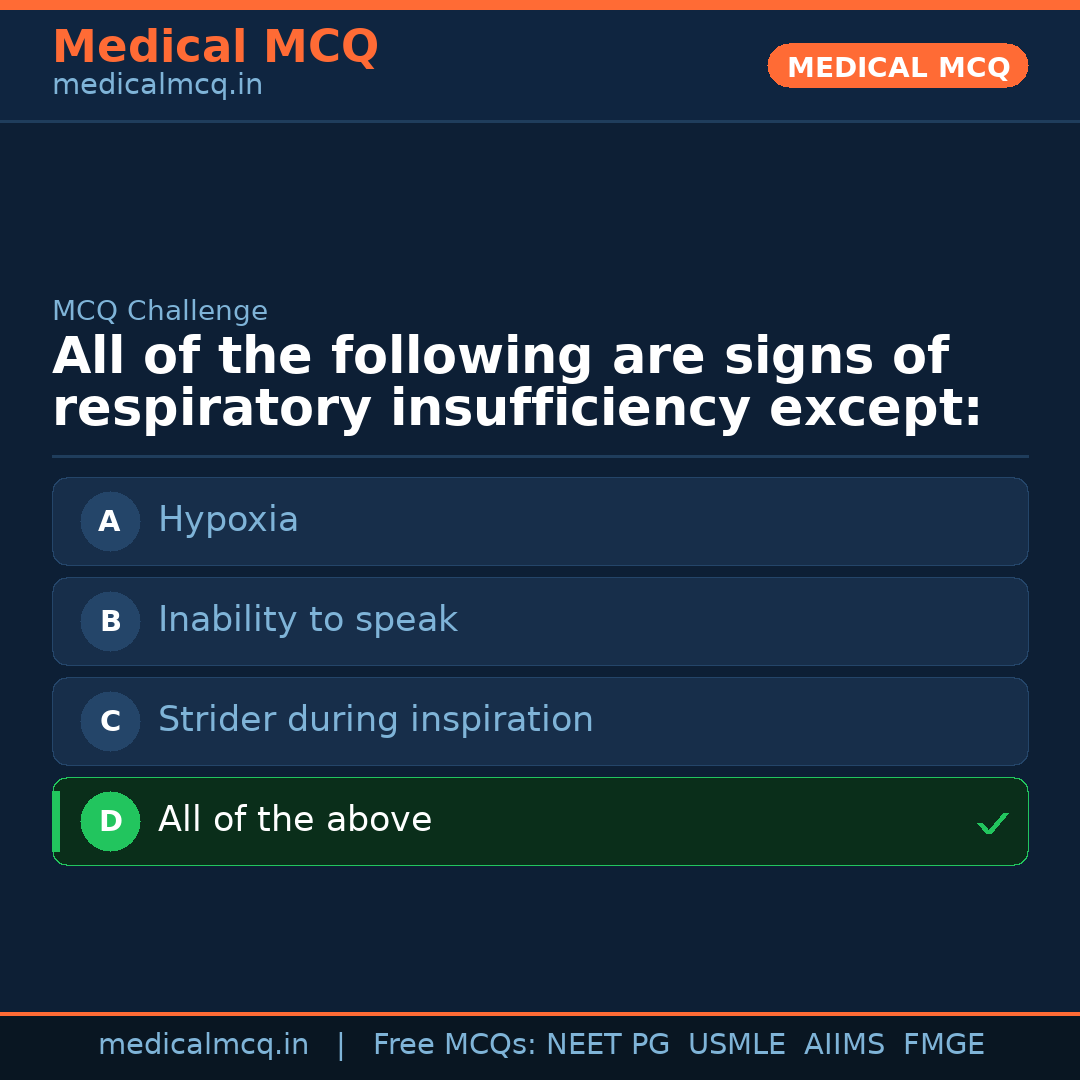 Medical MCQ
medicalmcq.in

MEDICAL MCQ

MCQ Challenge

All of the following are signs of respiratory insufficiency except:

A Hypoxia

B Inability to speak

C Strider during inspiration

D All of the above ✓

medicalmcq.in | Free MCQs: NEET PG USMLE AIIMS FMGE