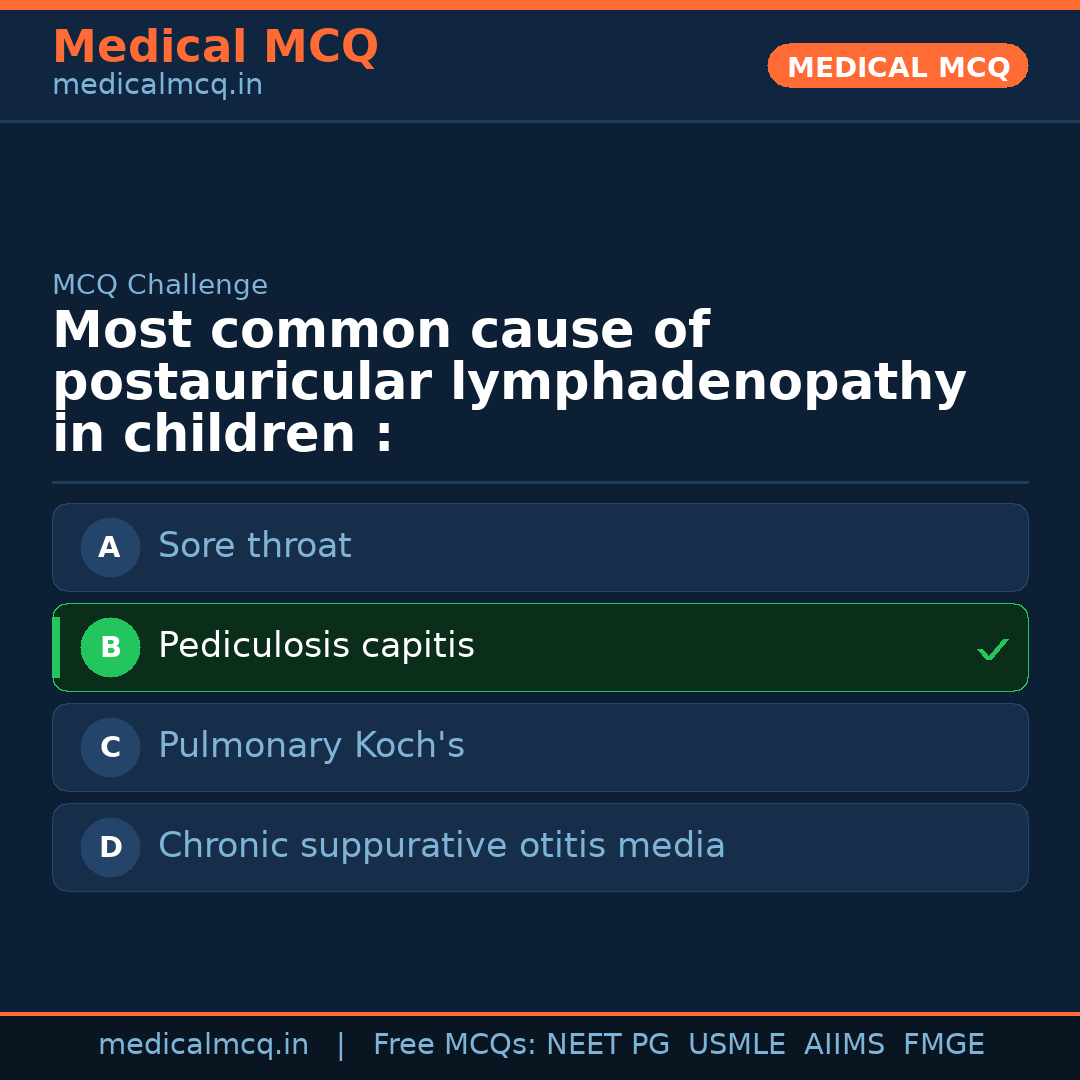 Medical MCQ
medicalmcq.in

MEDICAL MCQ

MCQ Challenge

Most common cause of postauricular lymphadenopathy in children :

A Sore throat

B Pediculosis capitis ✓

C Pulmonary Koch's

D Chronic suppurative otitis media

medicalmcq.in | Free MCQs: NEET PG USMLE AIIMS FMGE