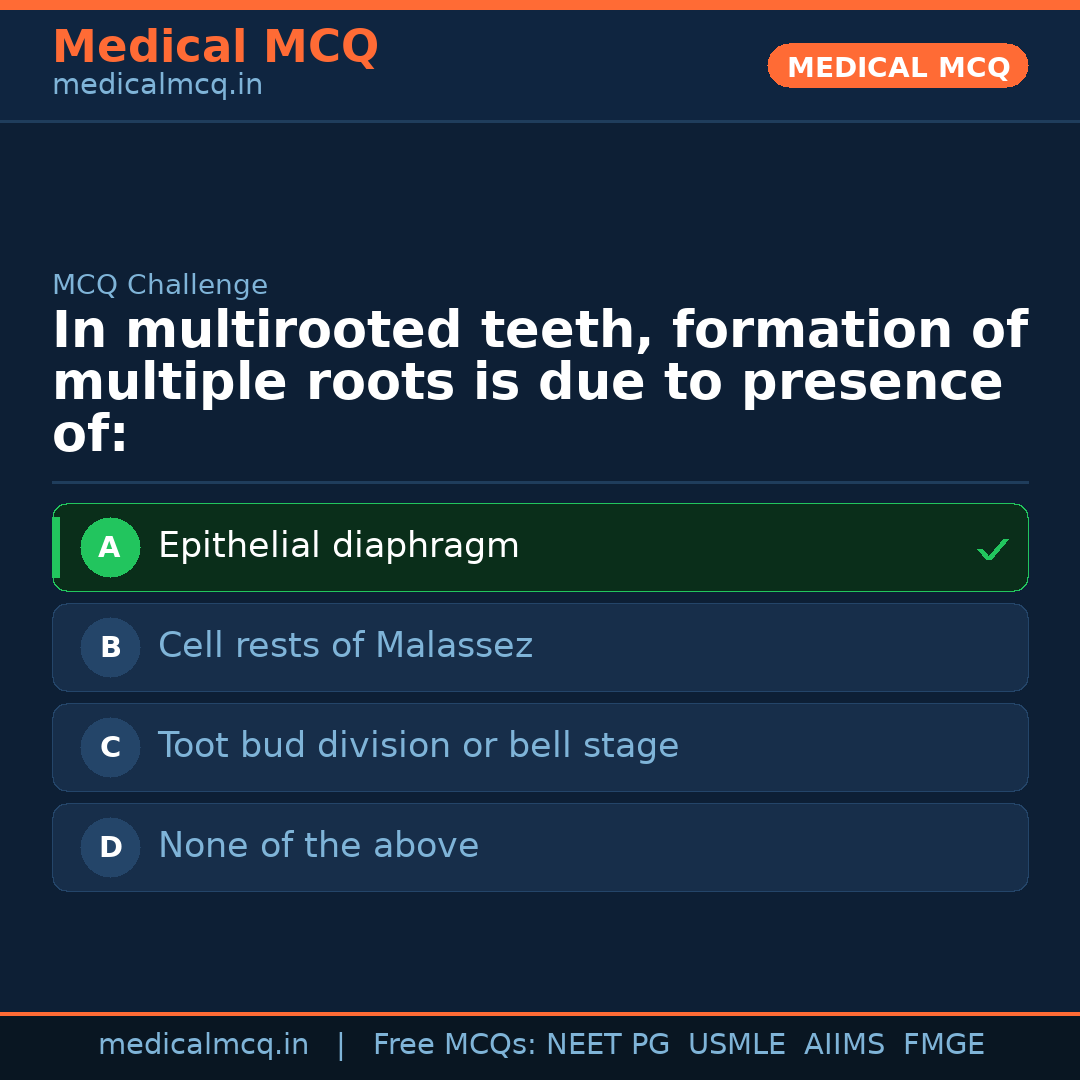 Medical MCQ
medicalmcq.in

MEDICAL MCQ

MCQ Challenge

In multirooted teeth, formation of multiple roots is due to presence of:

A Epithelial diaphragm ✓

B Cell rests of Malassez

C Toot bud division or bell stage

D None of the above

medicalmcq.in | Free MCQs: NEET PG USMLE AIIMS FMGE