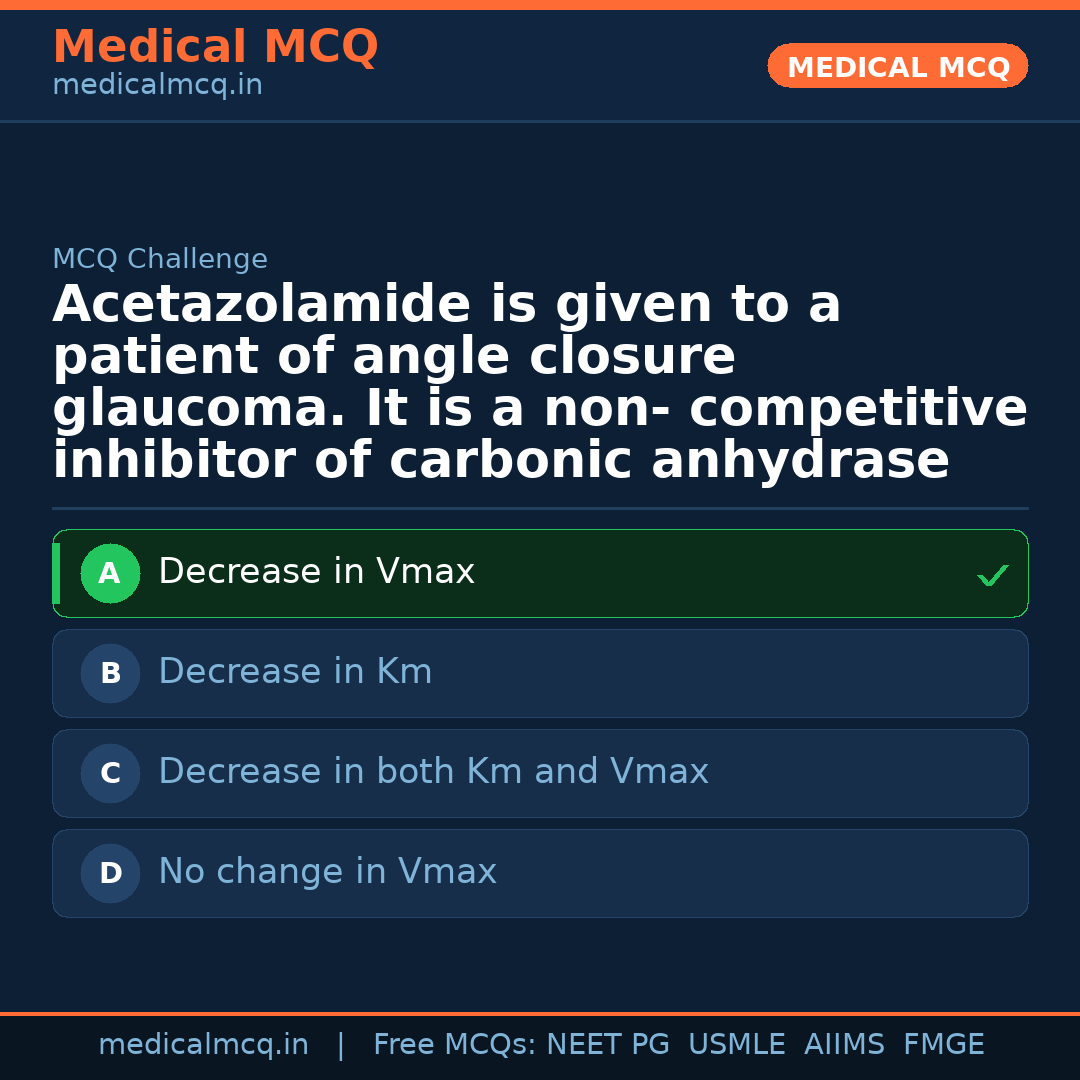 Medical MCQ
medicalmcq.in

MEDICAL MCQ

MCQ Challenge

Acetazolamide is given to a patient of angle closure glaucoma. It is a non- competitive inhibitor of carbonic anhydrase

A Decrease in Vmax ✓

B Decrease in Km

C Decrease in both Km and Vmax

D No change in Vmax

medicalmcq.in | Free MCQs: NEET PG USMLE AIIMS FMGE