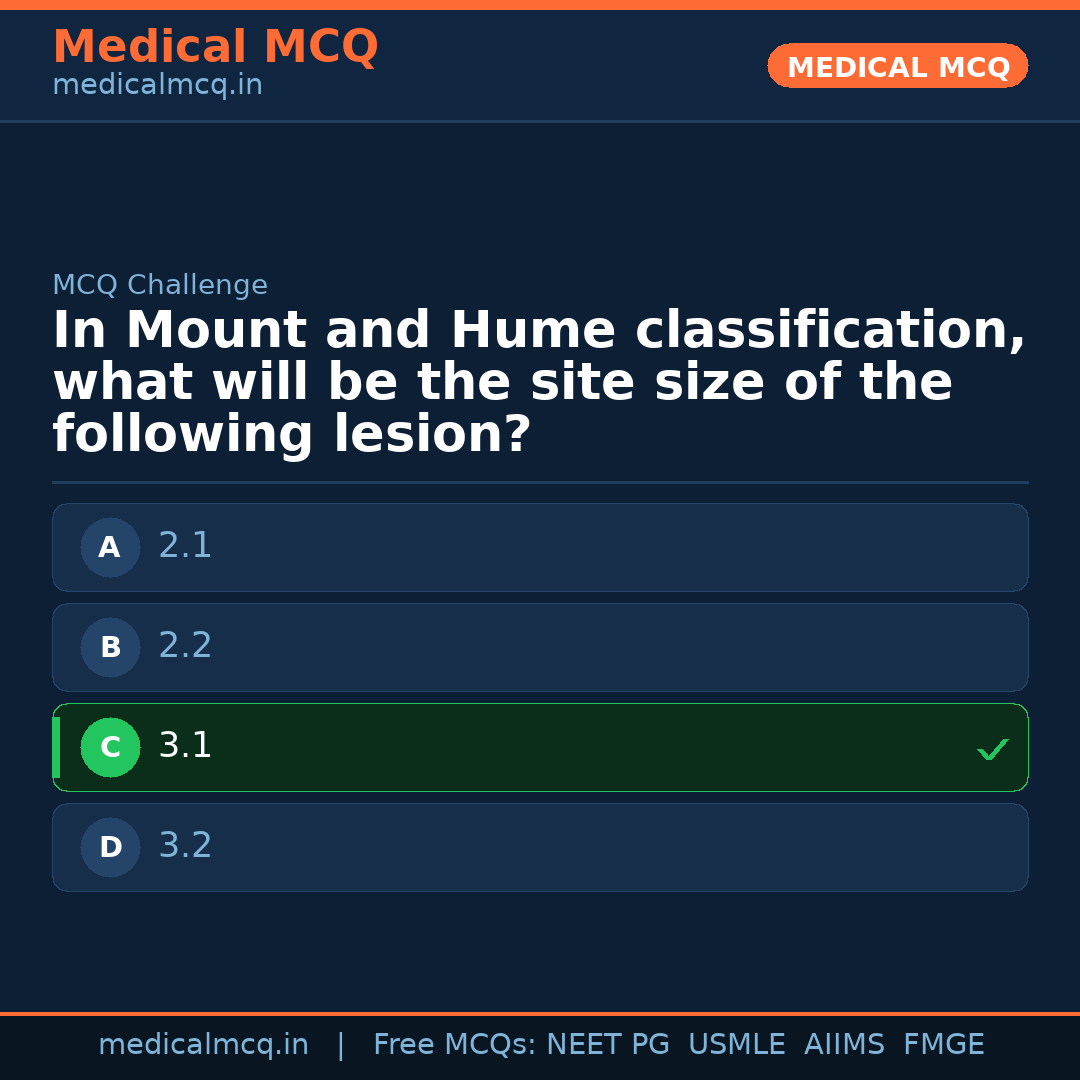 Medical MCQ
medicalmcq.in

MEDICAL MCQ

MCQ Challenge

In Mount and Hume classification, what will be the site size of the following lesion?

A 2.1

B 2.2

C 3.1 ✓

D 3.2

medicalmcq.in | Free MCQs: NEET PG USMLE AIIMS FMGE