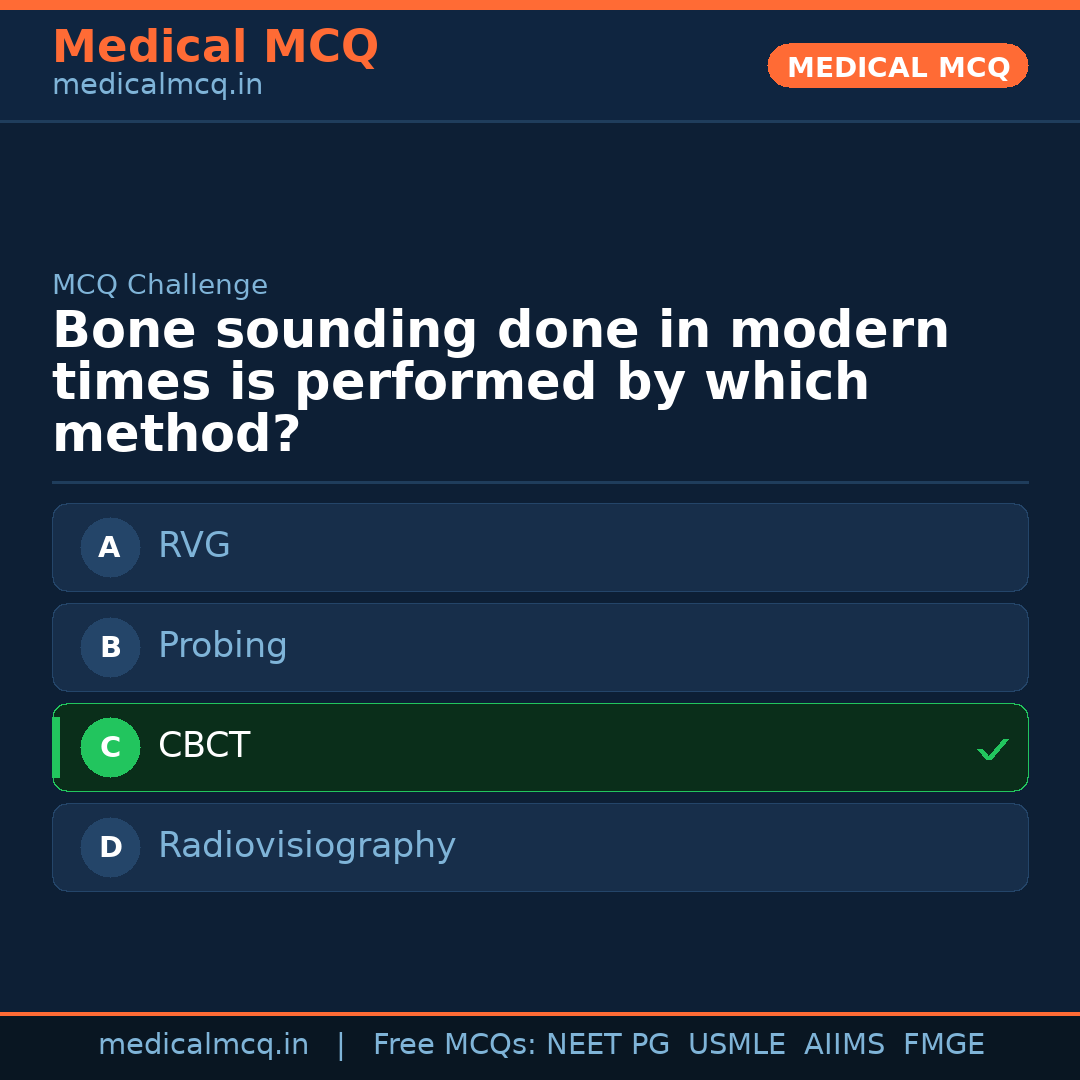 Medical MCQ
medicalmcq.in

MEDICAL MCQ

MCQ Challenge

Bone sounding done in modern times is performed by which method?

A RVG

B Probing

C CBCT ✓

D Radiovisiography

medicalmcq.in | Free MCQs: NEET PG USMLE AIIMS FMGE