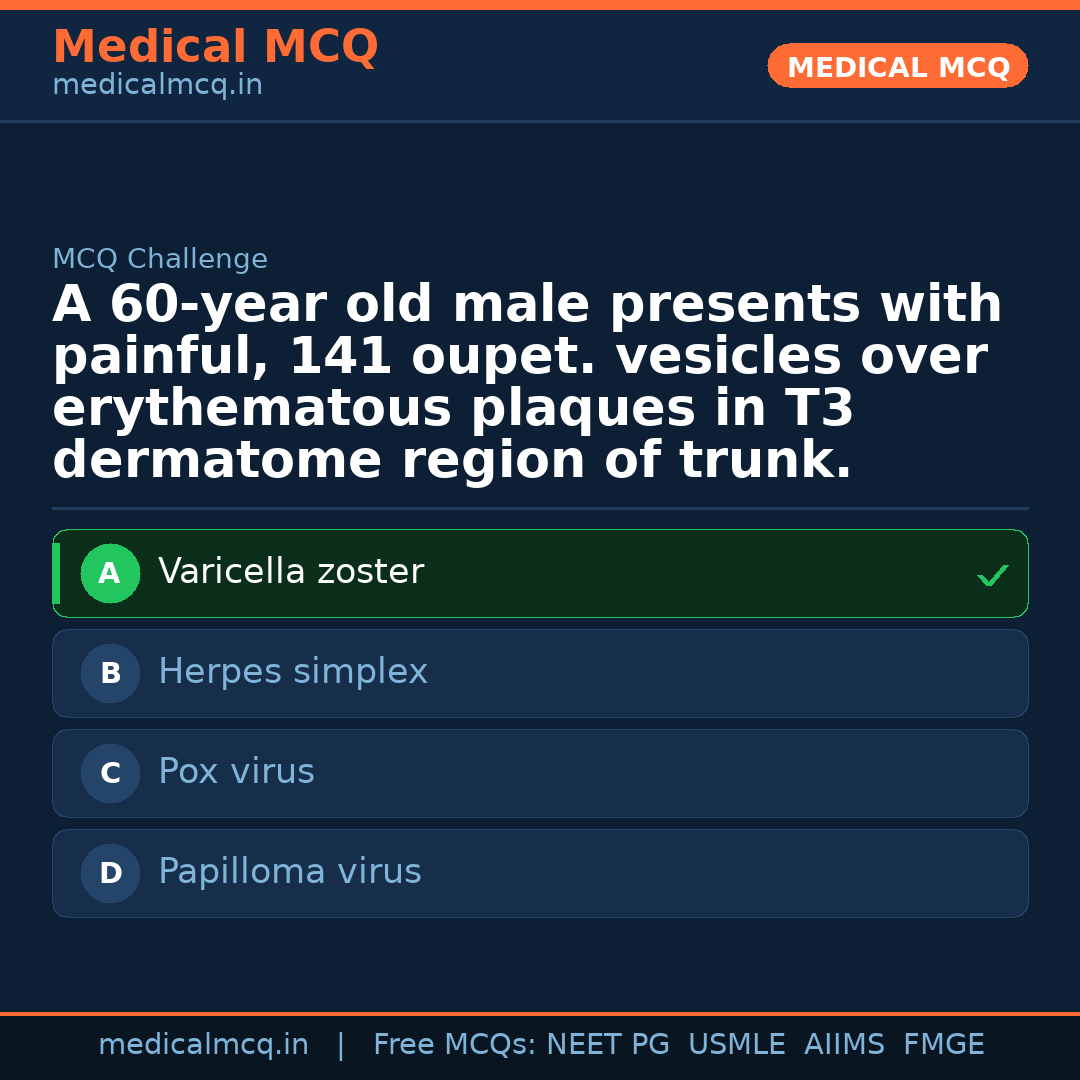 Medical MCQ
medicalmcq.in

MEDICAL MCQ

MCQ Challenge

A 60-year old male presents with painful, 141 oupet. vesicles over erythematous plaques in T3 dermatome region of trunk.

A Varicella zoster ✓

B Herpes simplex

C Pox virus

D Papilloma virus

medicalmcq.in | Free MCQs: NEET PG USMLE AIIMS FMGE