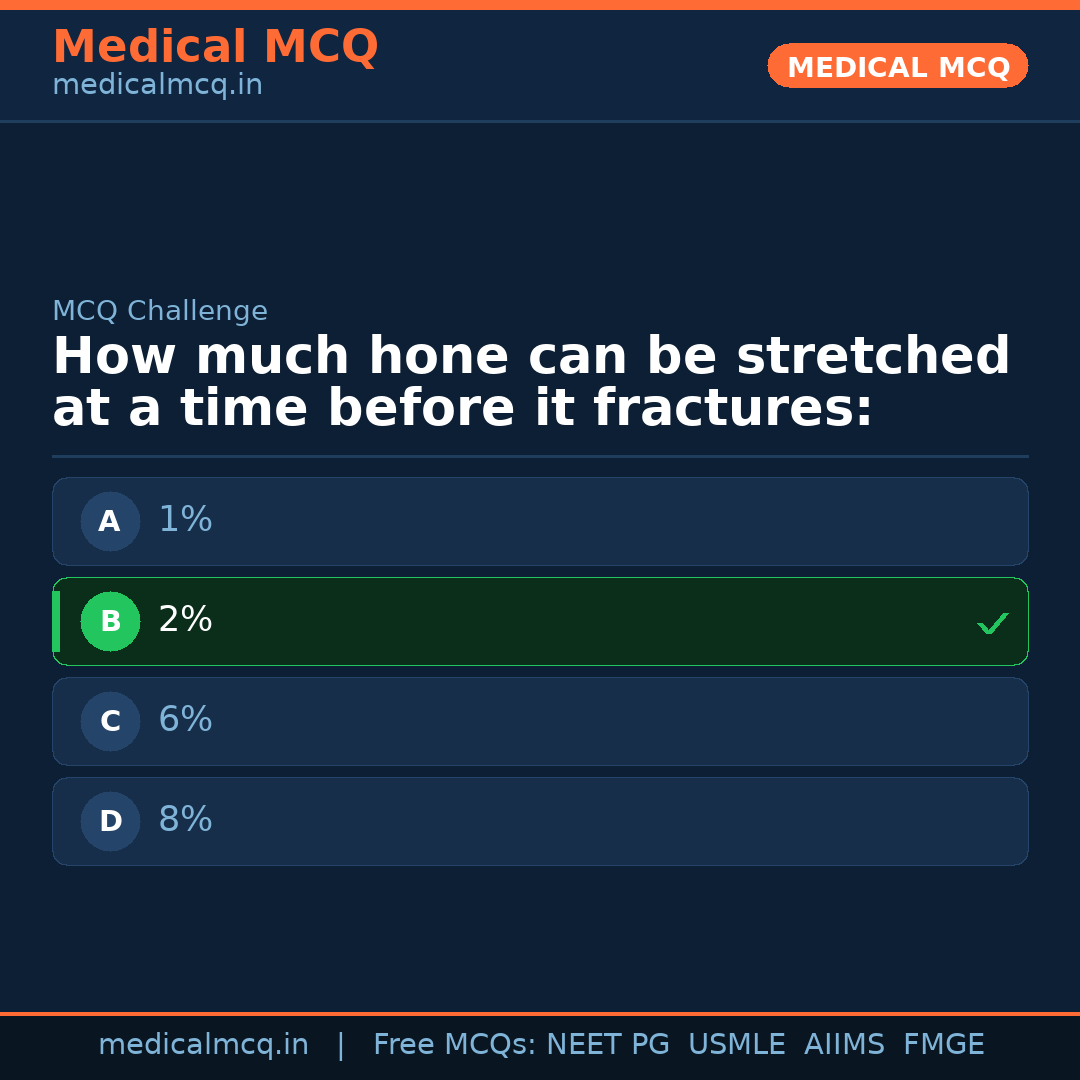 Medical MCQ
medicalmcq.in

MEDICAL MCQ

MCQ Challenge

How much hone can be stretched at a time before it fractures:

A 1%

B 2% ✓

C 6%

D 8%

medicalmcq.in | Free MCQs: NEET PG USMLE AIIMS FMGE