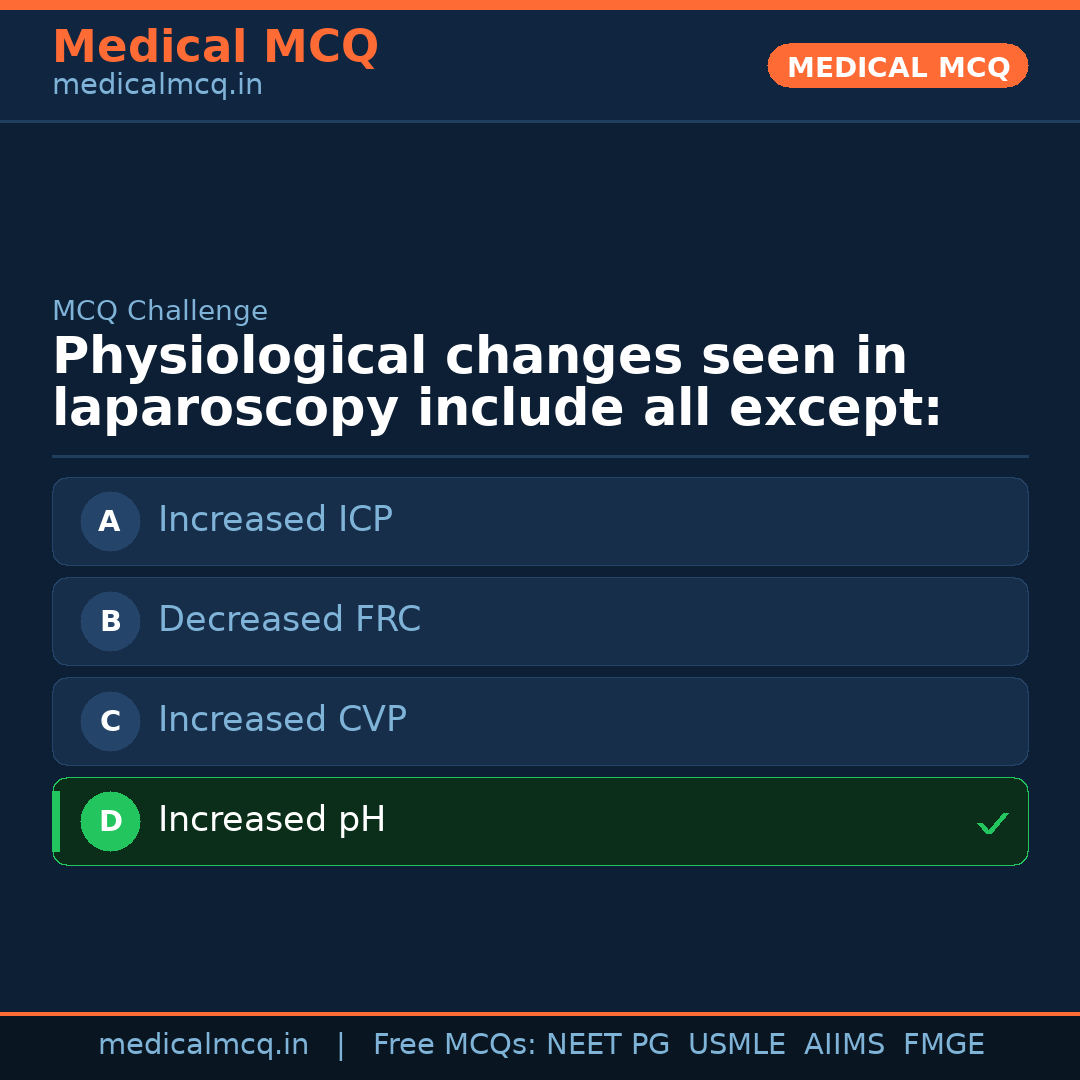 Medical MCQ
medicalmcq.in

MEDICAL MCQ

MCQ Challenge

Physiological changes seen in laparoscopy include all except:

A Increased ICP

B Decreased FRC

C Increased CVP

D Increased pH ✓

medicalmcq.in | Free MCQs: NEET PG USMLE AIIMS FMGE