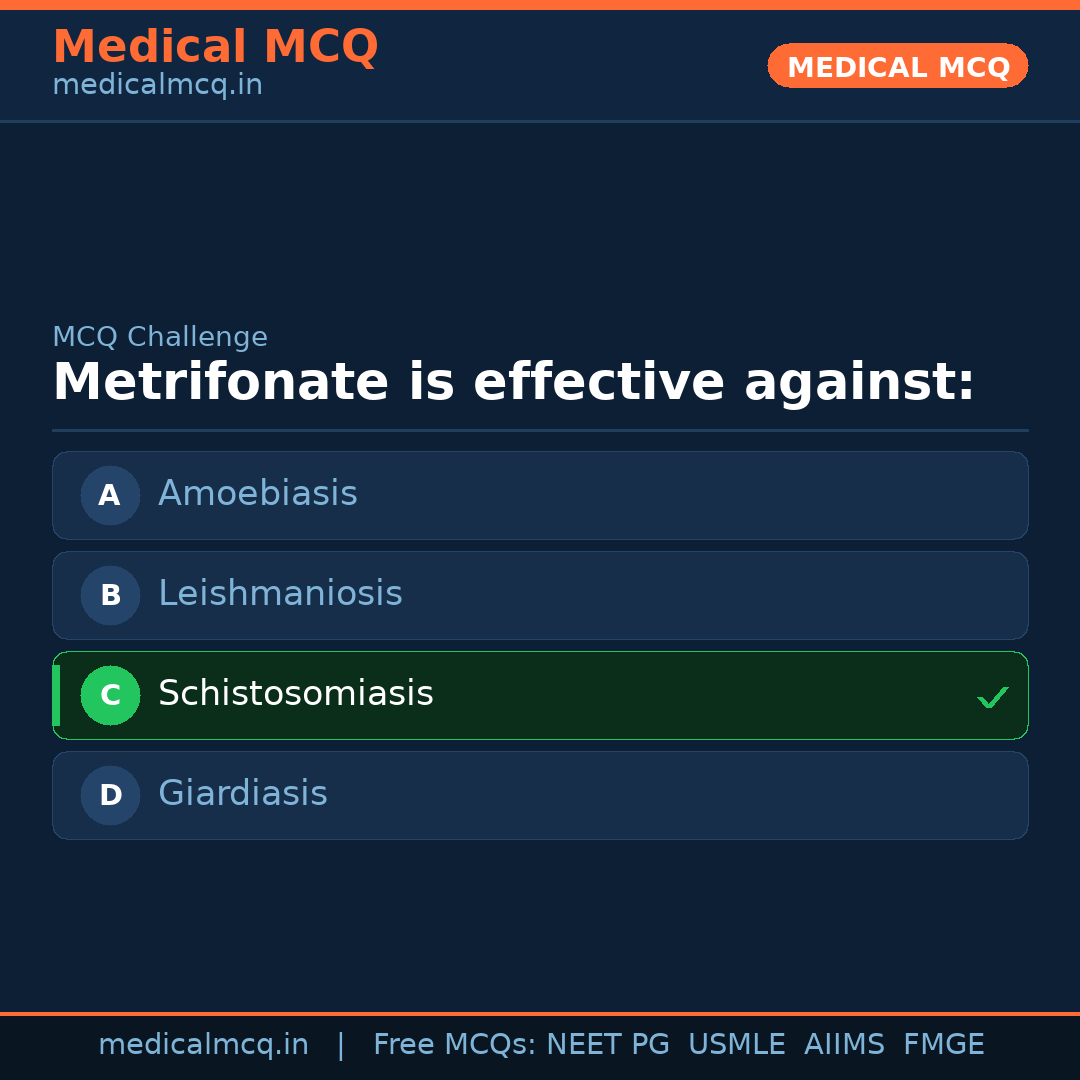 Medical MCQ
medicalmcq.in

MEDICAL MCQ

MCQ Challenge
Metrifonate is effective against:

A Amoebiasis

B Leishmaniosis

C Schistosomiasis ✓

D Giardiasis

medicalmcq.in | Free MCQs: NEET PG USMLE AIIMS FMGE