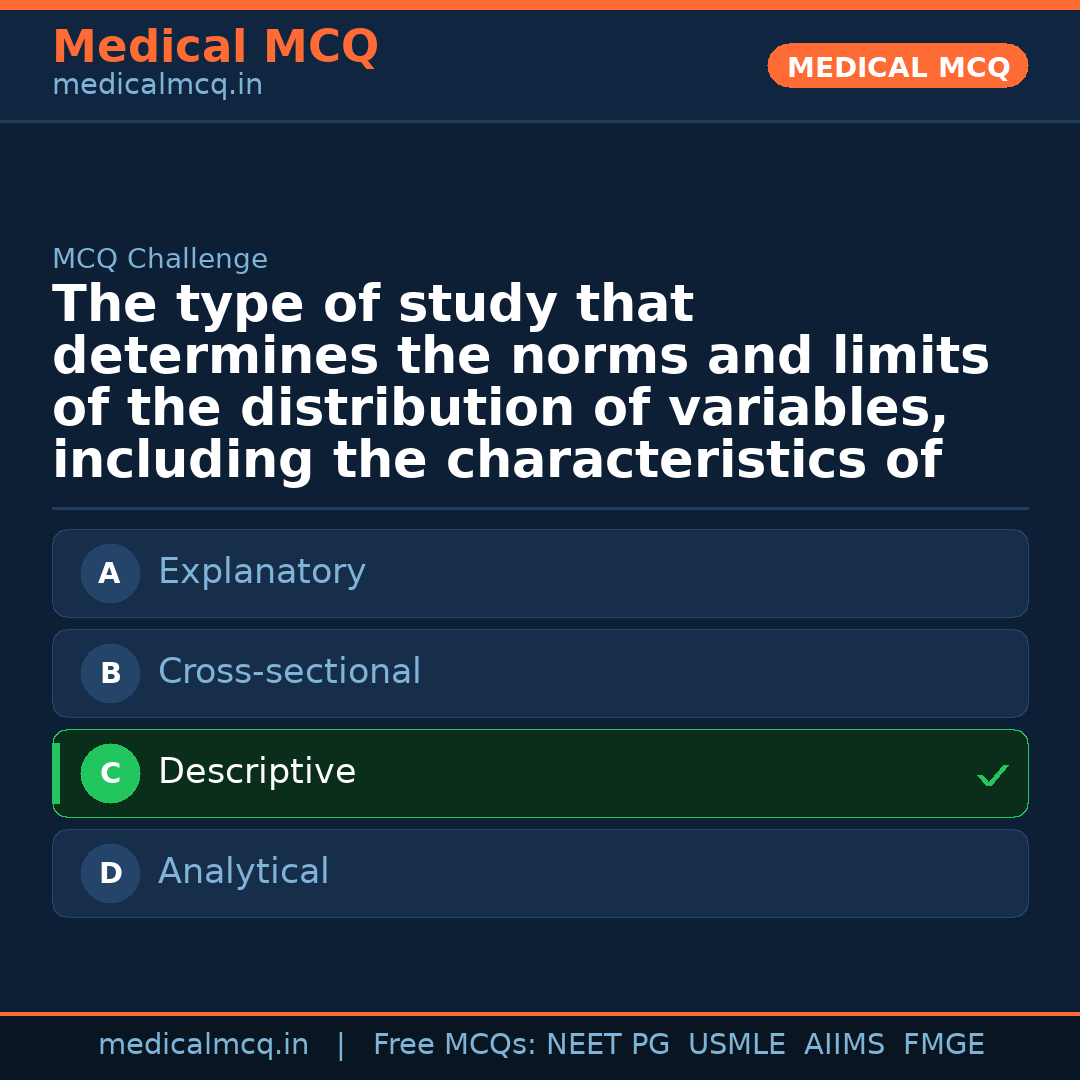 Medical MCQ
medicalmcq.in

MEDICAL MCQ

MCQ Challenge

The type of study that determines the norms and limits of the distribution of variables, including the characteristics of

A Explanatory

B Cross-sectional

C Descriptive ✓

D Analytical

medicalmcq.in | Free MCQs: NEET PG USMLE AIIMS FMGE