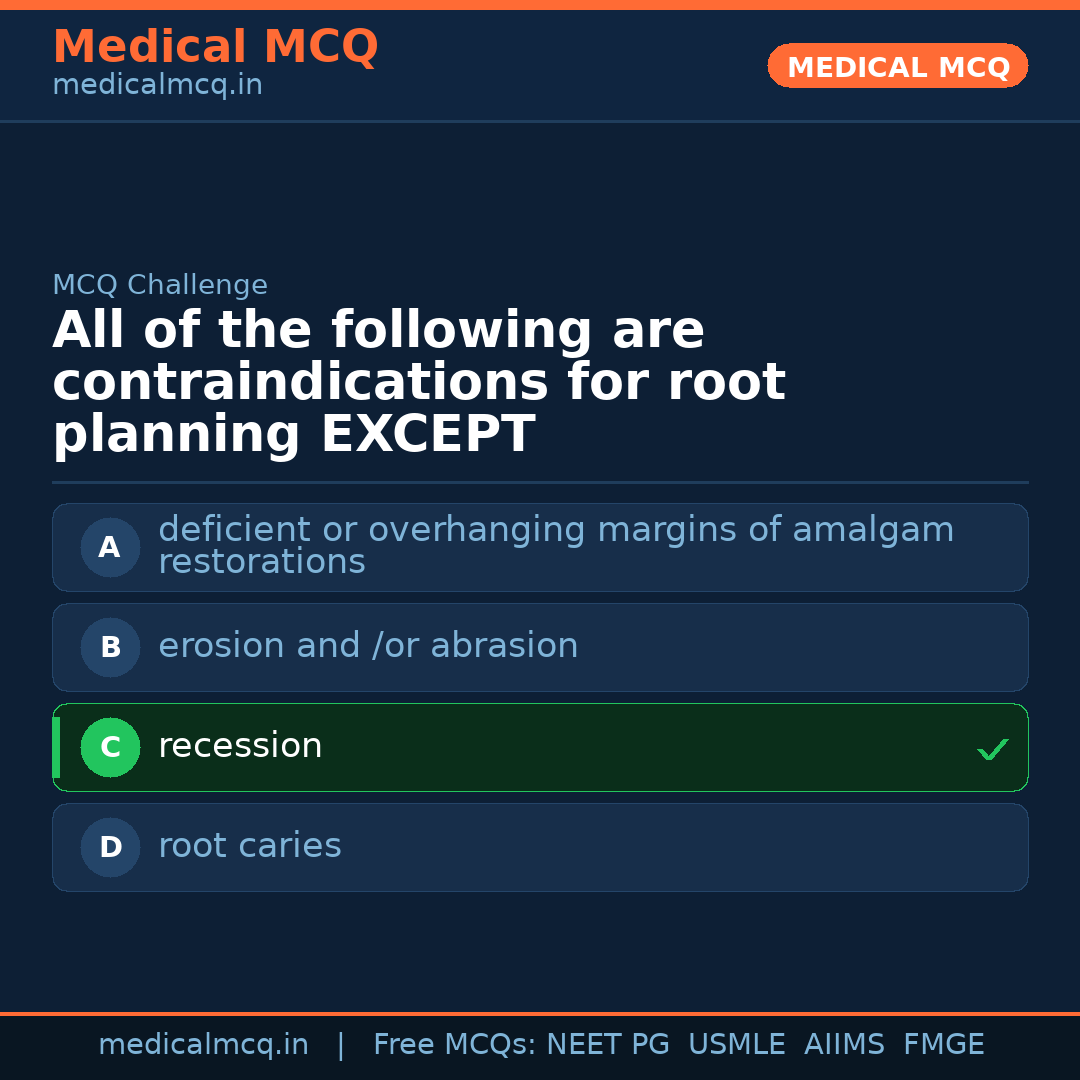 Medical MCQ
medicalmcq.in

MEDICAL MCQ

MCQ Challenge

All of the following are contraindications for root planning EXCEPT

A deficient or overhanging margins of amalgam restorations

B erosion and /or abrasion

C recession ✓

D root caries

medicalmcq.in | Free MCQs: NEET PG USMLE AIIMS FMGE