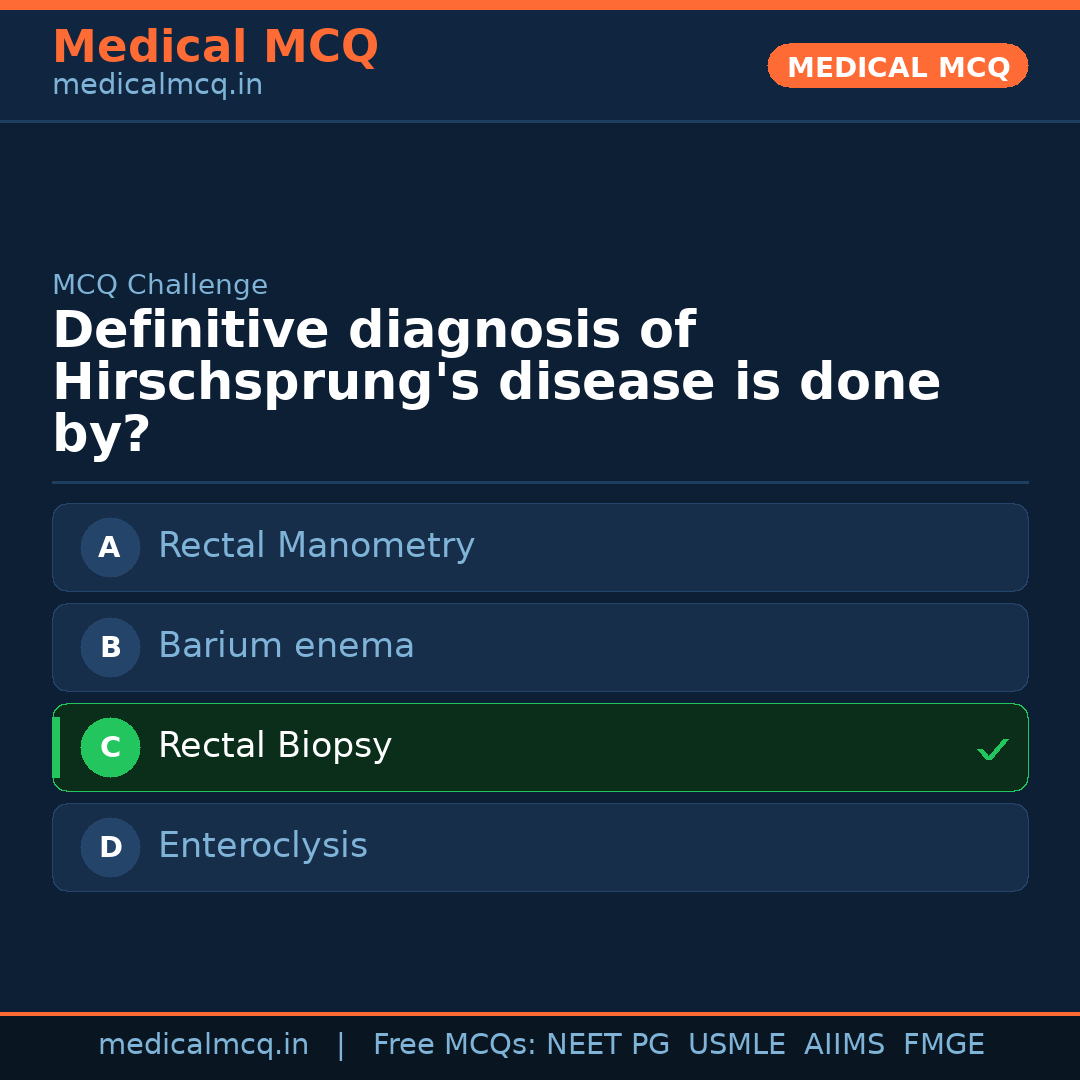 Medical MCQ
medicalmcq.in

MEDICAL MCQ

MCQ Challenge

Definitive diagnosis of Hirschsprung's disease is done by?

A Rectal Manometry

B Barium enema

C Rectal Biopsy ✓

D Enteroclysis

medicalmcq.in | Free MCQs: NEET PG USMLE AIIMS FMGE