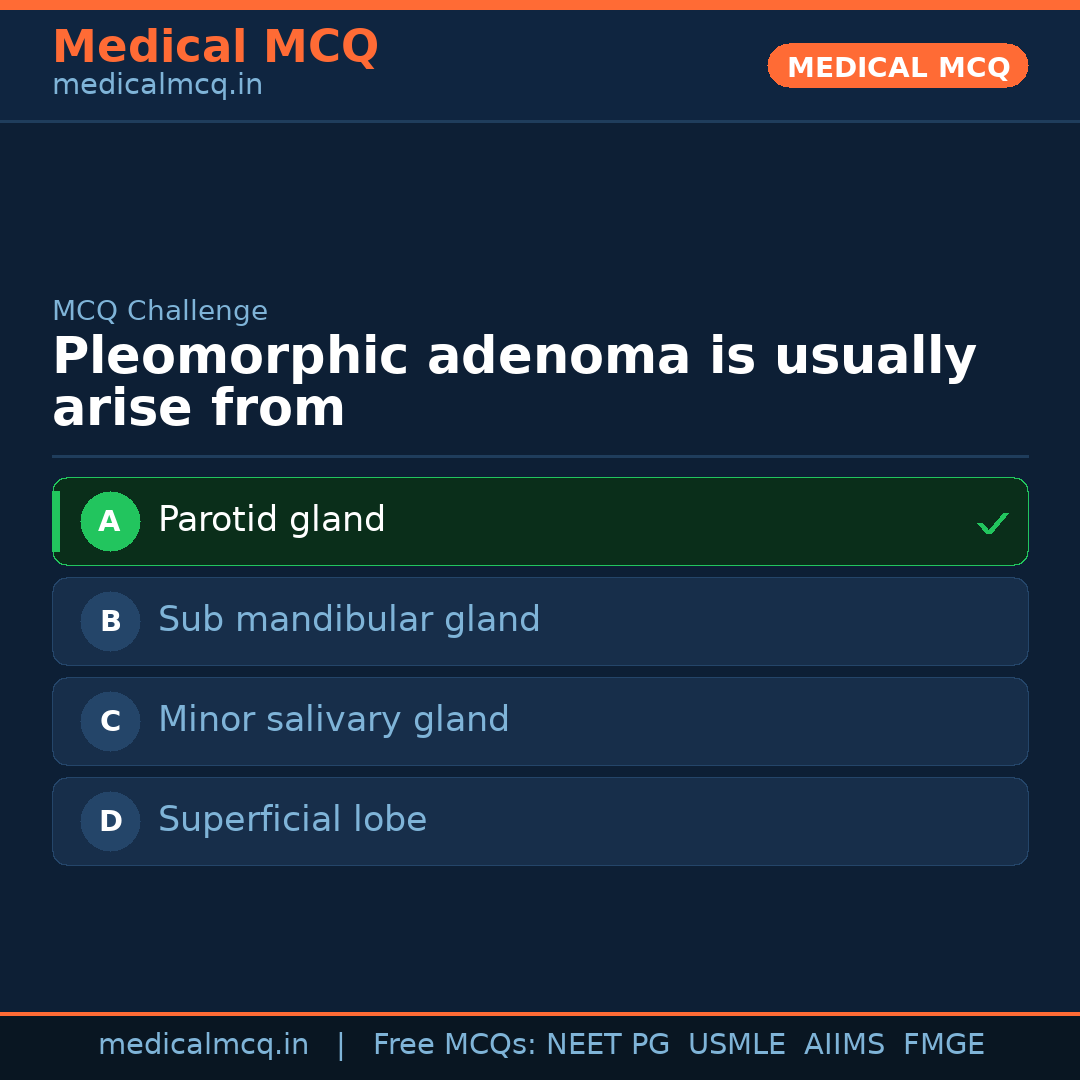 Medical MCQ
medicalmcq.in

MEDICAL MCQ

MCQ Challenge

Pleomorphic adenoma is usually arise from

A Parotid gland ✓

B Sub mandibular gland

C Minor salivary gland

D Superficial lobe

medicalmcq.in | Free MCQs: NEET PG USMLE AIIMS FMGE