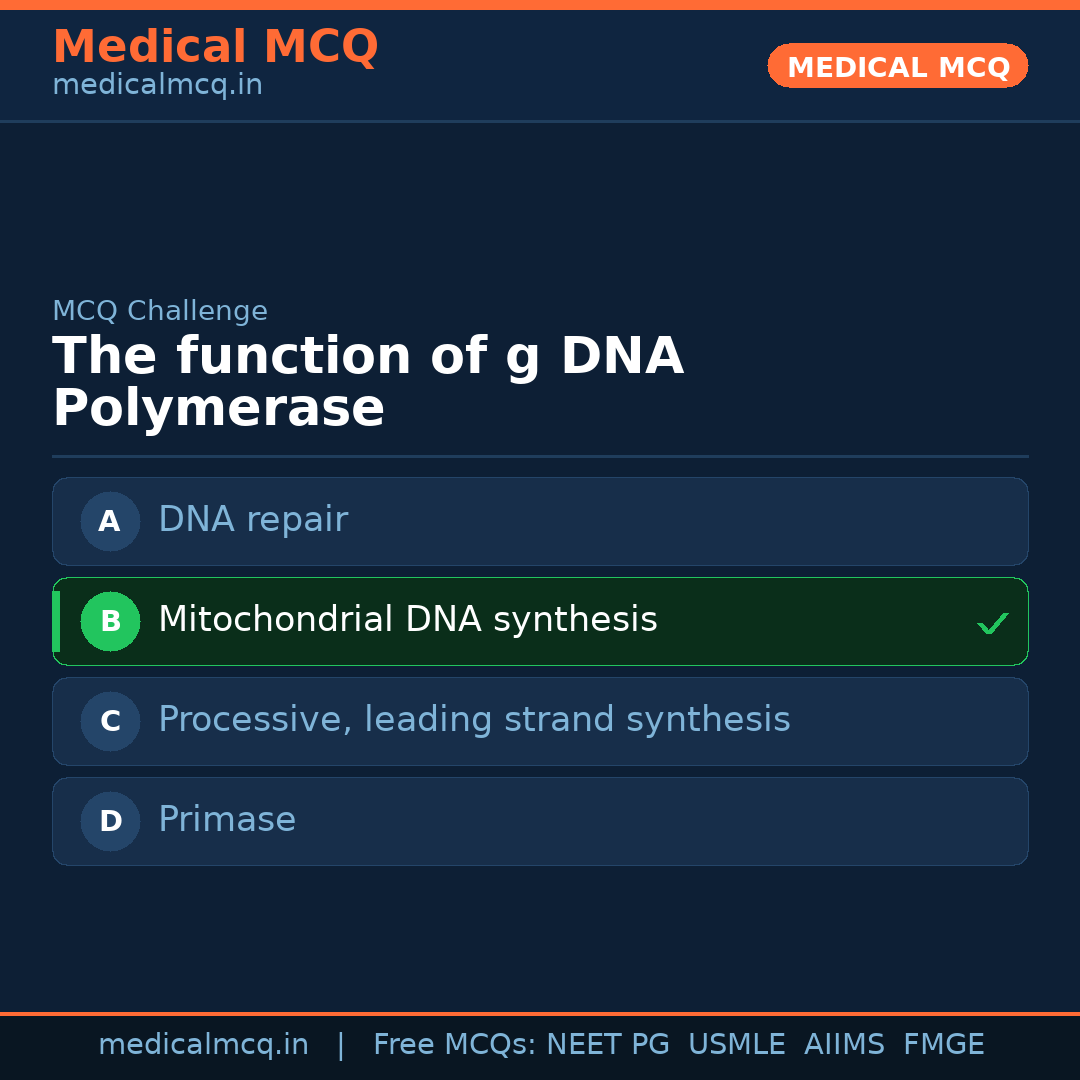 Medical MCQ
medicalmcq.in

MEDICAL MCQ

MCQ Challenge

The function of g DNA Polymerase

A DNA repair

B Mitochondrial DNA synthesis ✓

C Processive, leading strand synthesis

D Primase

medicalmcq.in | Free MCQs: NEET PG USMLE AIIMS FMGE