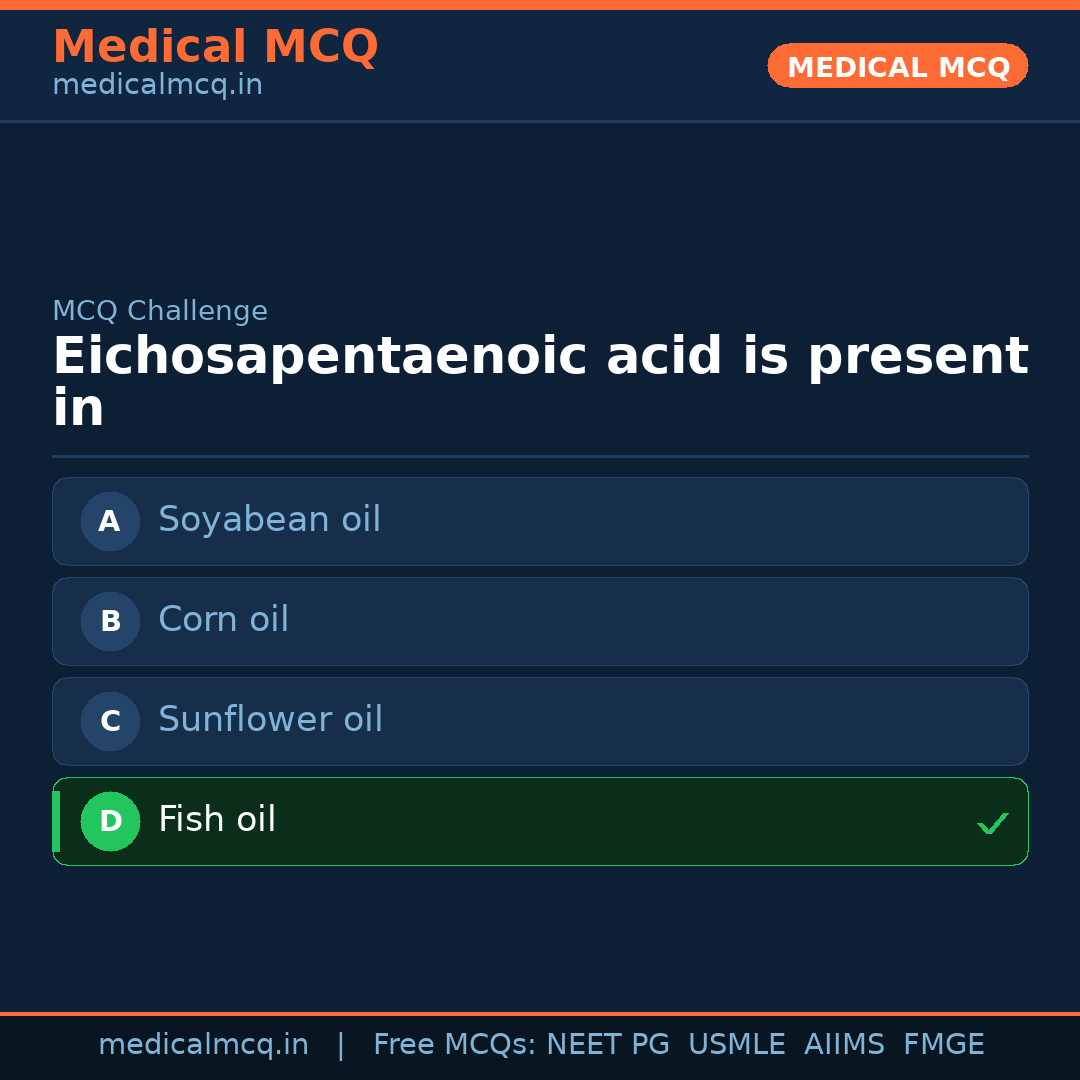 Medical MCQ
medicalmcq.in

MEDICAL MCQ

MCQ Challenge
Eichosapentaenoic acid is present in

A Soyabean oil
B Corn oil
C Sunflower oil
D Fish oil ✓

medicalmcq.in | Free MCQs: NEET PG USMLE AIIMS FMGE