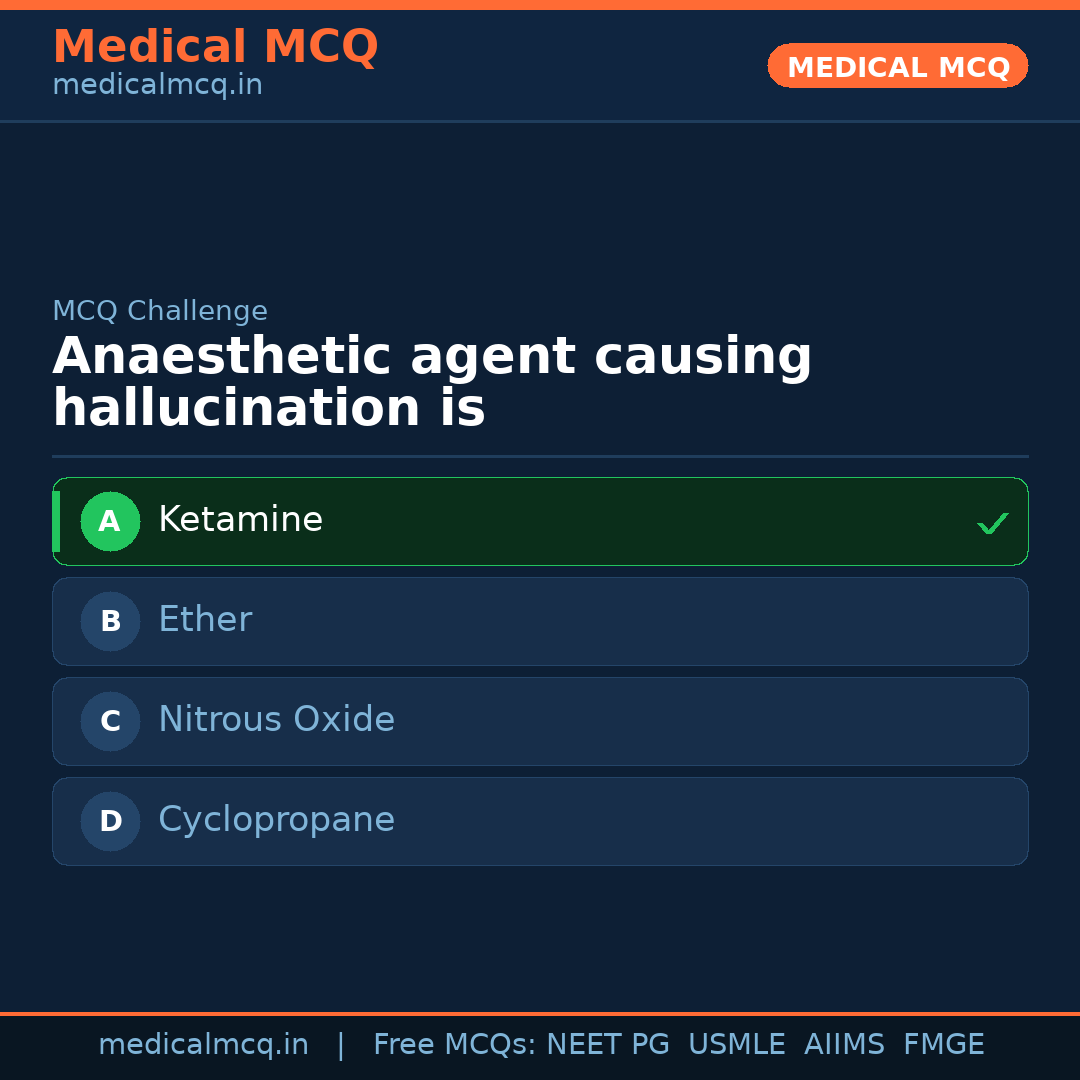 Medical MCQ
medicalmcq.in

MEDICAL MCQ

MCQ Challenge

Anaesthetic agent causing hallucination is

A Ketamine ✓

B Ether

C Nitrous Oxide

D Cyclopropane

medicalmcq.in | Free MCQs: NEET PG USMLE AIIMS FMGE