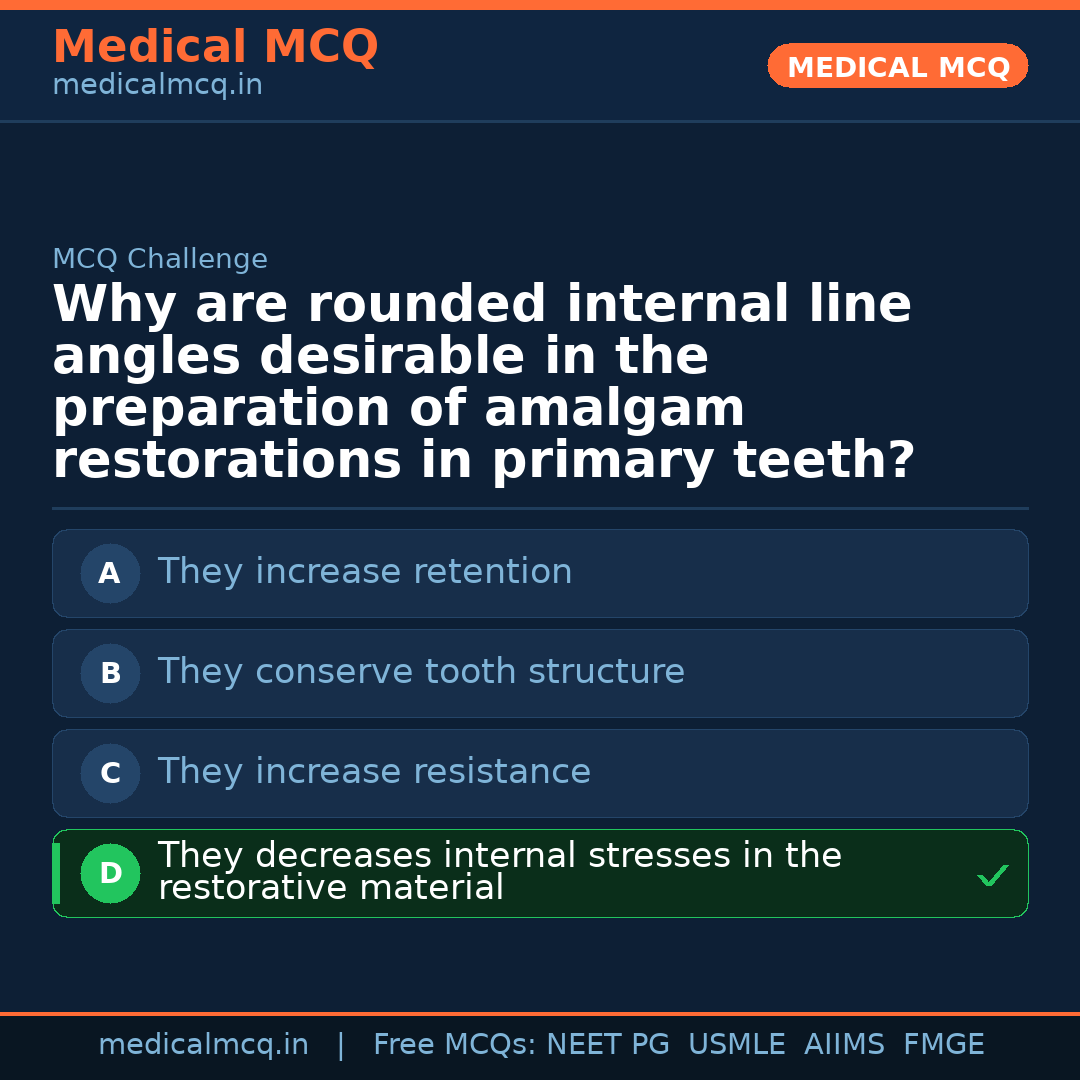 Medical MCQ
medicalmcq.in

MEDICAL MCQ

MCQ Challenge

Why are rounded internal line angles desirable in the preparation of amalgam restorations in primary teeth?

A They increase retention

B They conserve tooth structure

C They increase resistance

D They decreases internal stresses in the restorative material ✓

medicalmcq.in | Free MCQs: NEET PG USMLE AIIMS FMGE