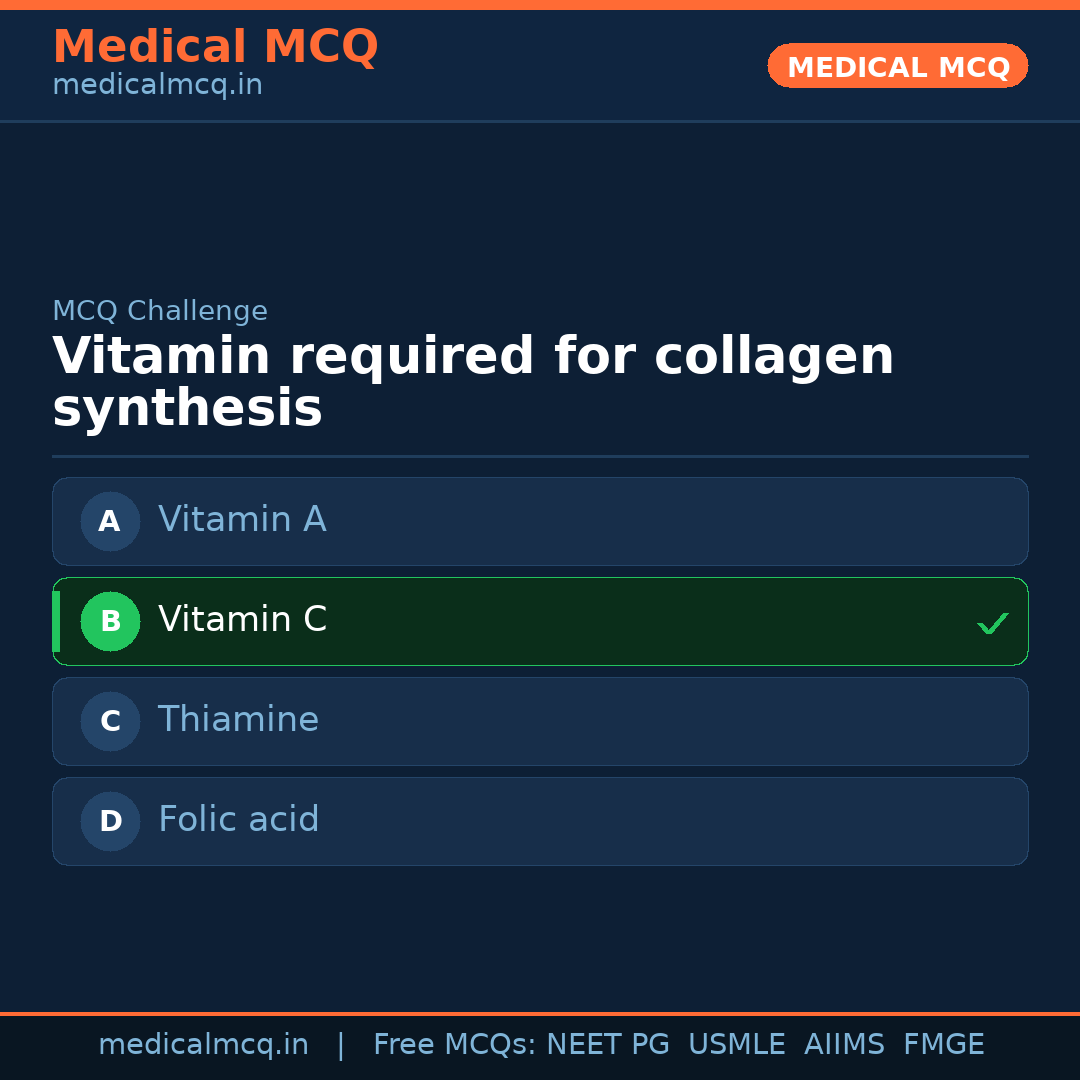 Medical MCQ
medicalmcq.in

MEDICAL MCQ

MCQ Challenge

Vitamin required for collagen synthesis

A Vitamin A

B Vitamin C ✓

C Thiamine

D Folic acid

medicalmcq.in | Free MCQs: NEET PG USMLE AIIMS FMGE