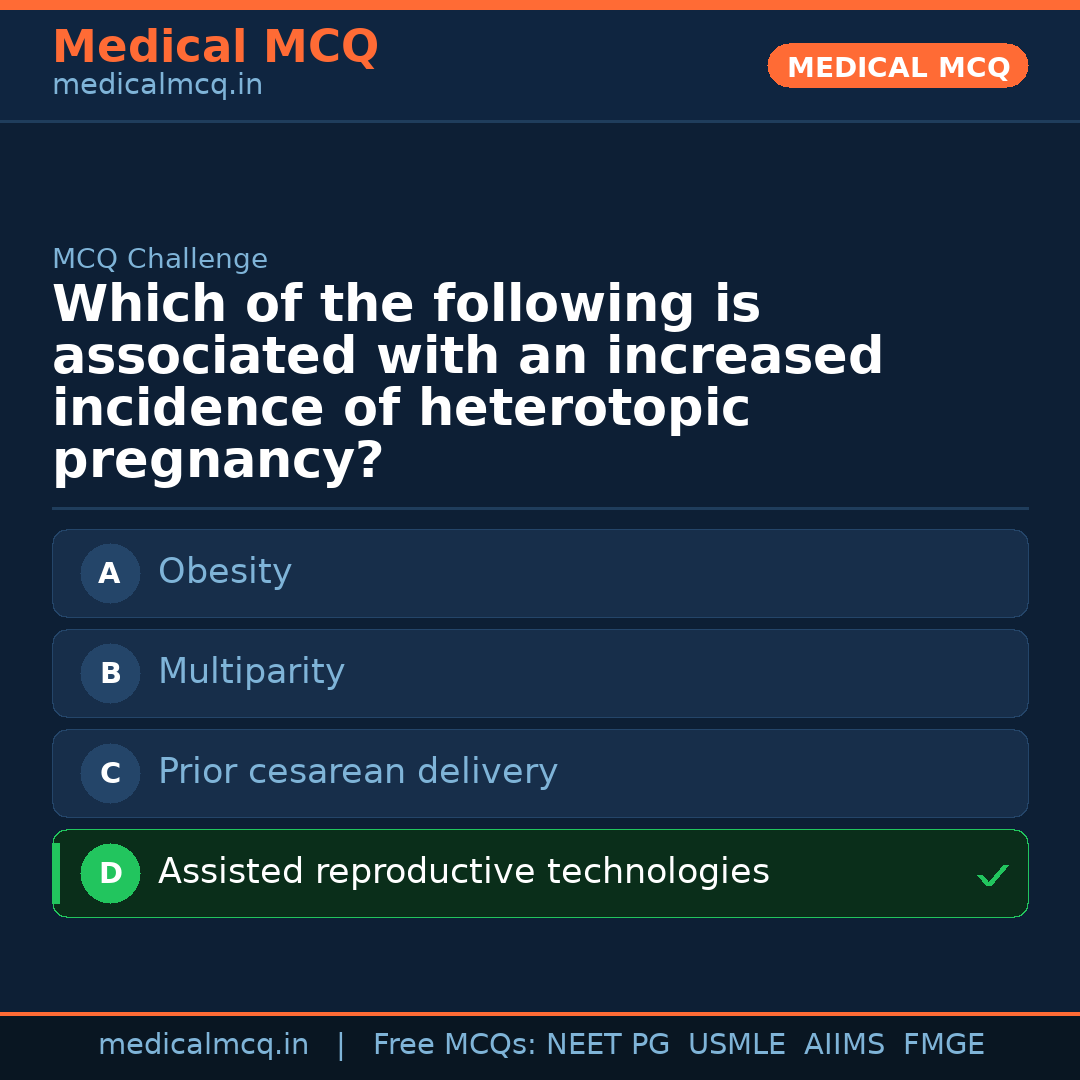 Medical MCQ
medicalmcq.in

MEDICAL MCQ

MCQ Challenge

Which of the following is associated with an increased incidence of heterotopic pregnancy?

A Obesity

B Multiparity

C Prior cesarean delivery

D Assisted reproductive technologies ✓

medicalmcq.in | Free MCQs: NEET PG USMLE AIIMS FMGE