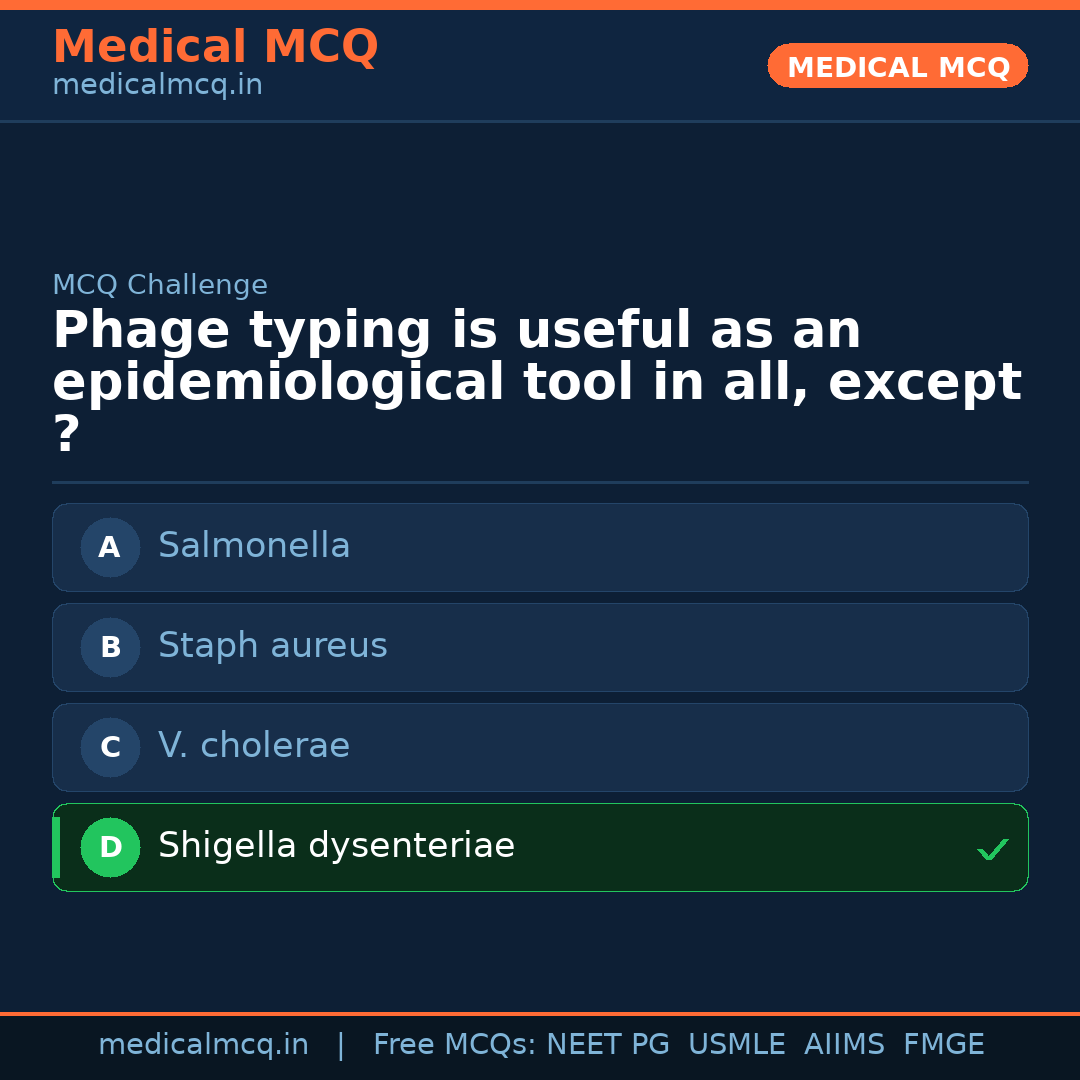 Medical MCQ
medicalmcq.in

MEDICAL MCQ

MCQ Challenge

Phage typing is useful as an epidemiological tool in all, except ?

A Salmonella

B Staph aureus

C V. cholerae

D Shigella dysenteriae ✓

medicalmcq.in | Free MCQs: NEET PG USMLE AIIMS FMGE