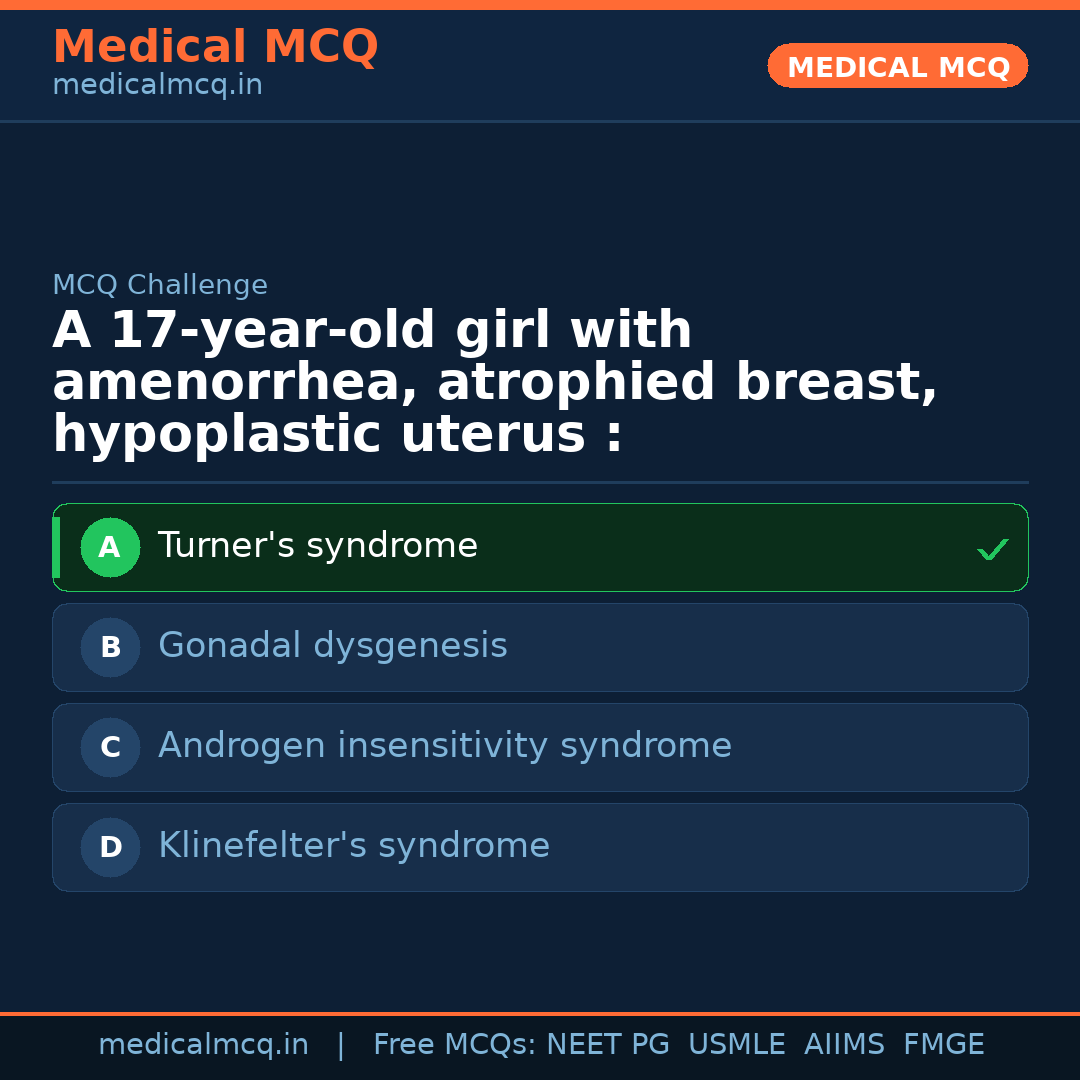 Medical MCQ
medicalmcq.in

MEDICAL MCQ

MCQ Challenge

A 17-year-old girl with amenorrhea, atrophied breast, hypoplastic uterus :

A Turner's syndrome ✓

B Gonadal dysgenesis

C Androgen insensitivity syndrome

D Klinefelter's syndrome

medicalmcq.in | Free MCQs: NEET PG USMLE AIIMS FMGE